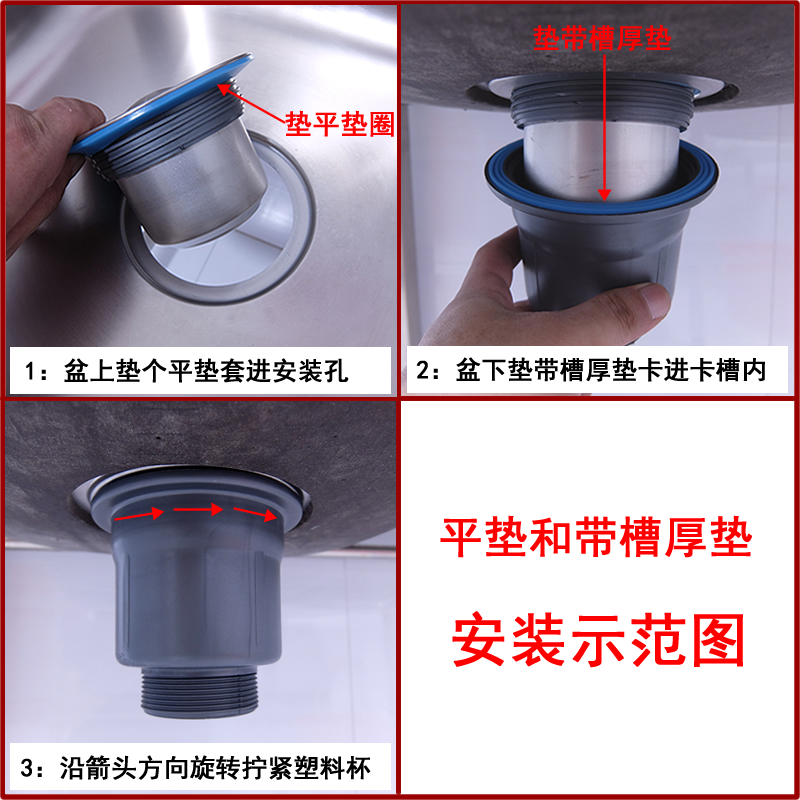 垫平垫圈

1：盆上垫个平垫套进安装孔

垫带槽厚垫

2：盆下垫带槽厚垫卡进卡槽内

3：沿箭头方向旋转拧紧塑料杯

平垫和带槽厚垫

安装示范图