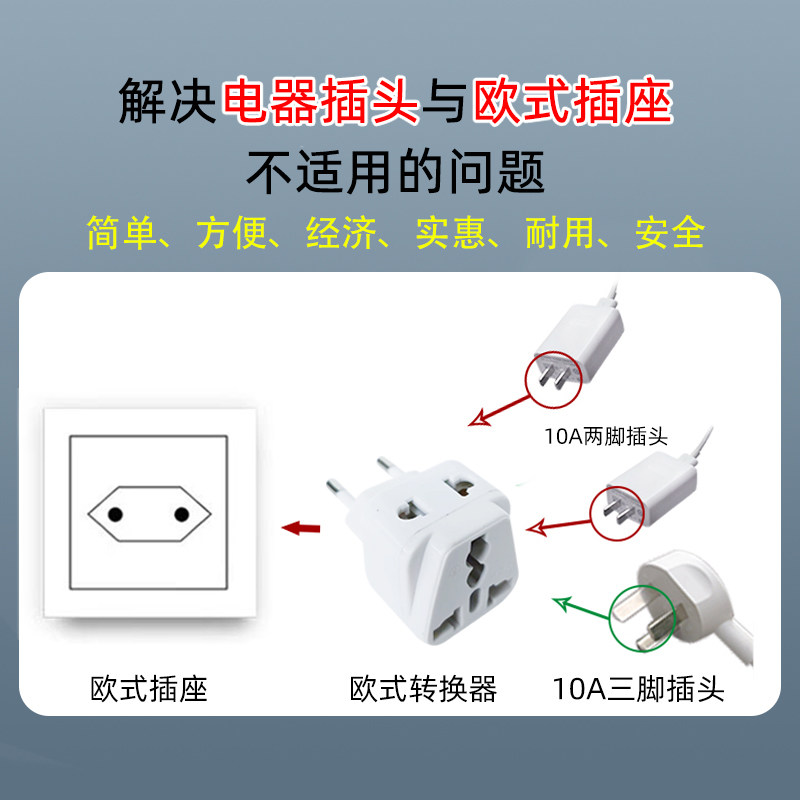 解决电器插头与欧式插座
不适用的问题
简单、方便、经济、实惠、耐用、安全

10A两脚插头

欧式插座
欧式转换器
10A三脚插头