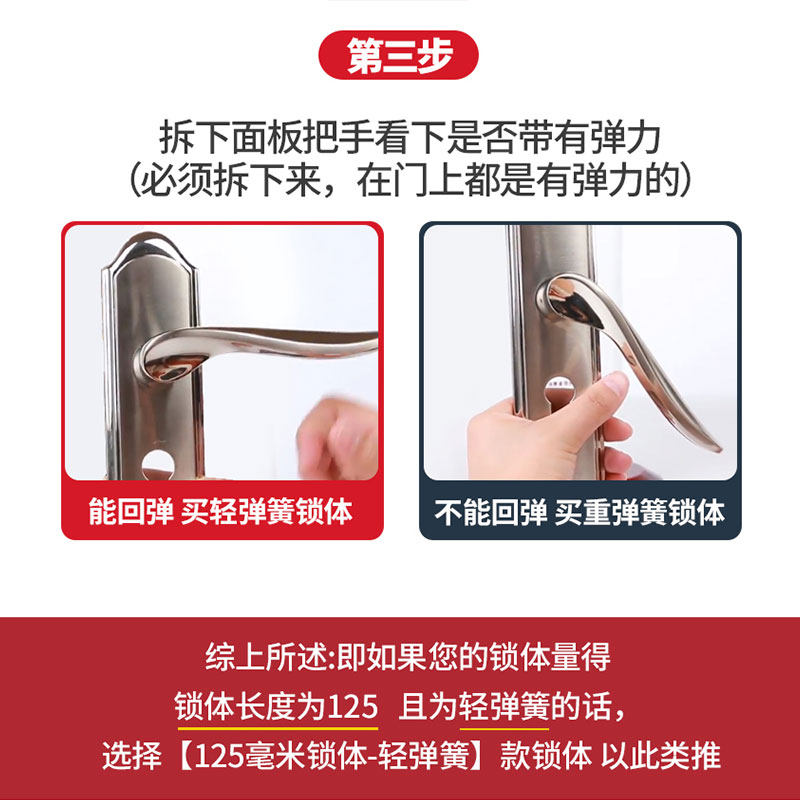 第三步

拆下面板把手看下是否带有弹力
（必须拆下来，在门上都是有弹力的）

能回弹 买轻弹簧锁体

不能回弹 买重弹簧锁体

综上所述:即如果您的锁体量得
锁体长度为125 且为轻弹簧的话，
选择【125毫米锁体-轻弹簧】款锁体 以此类推