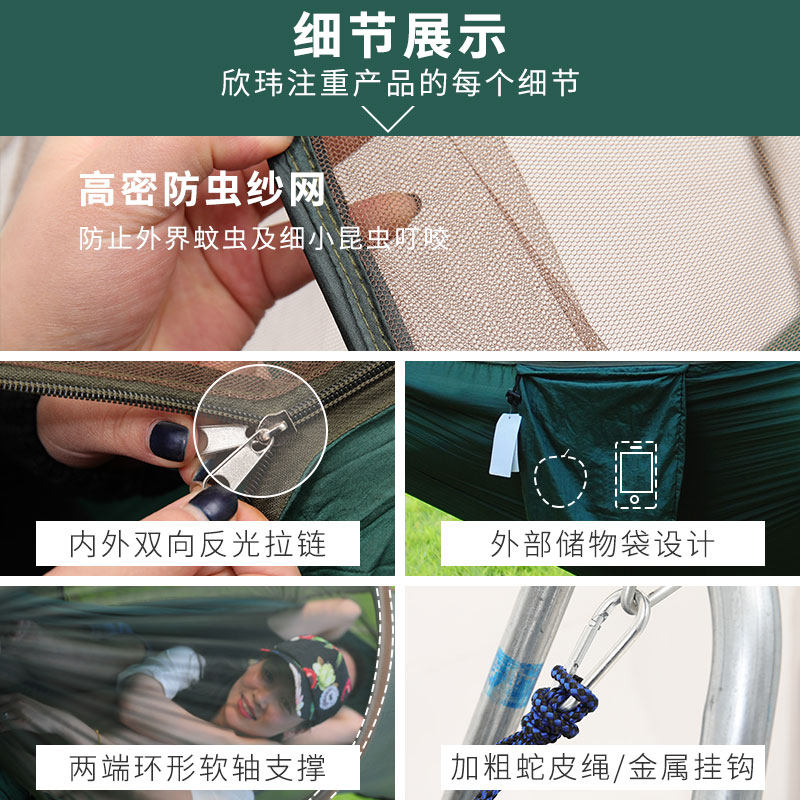 细节展示
欣玮注重产品的每个细节

高密防虫纱网
防止外界蚊虫及细小昆虫叮咬

内外双向反光拉链

外部储物袋设计

两端环形软轴支撑

加粗蛇皮绳/金属挂钩