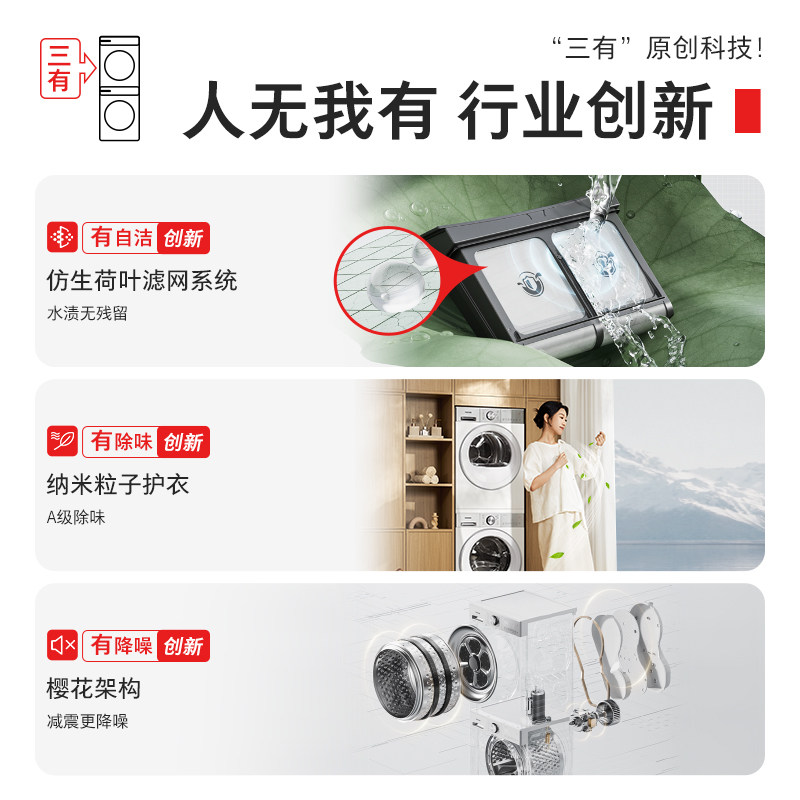 三有

“三有”原创科技！

人无我有 行业创新

有自洁 创新

仿生荷叶滤网系统

水渍无残留

有除味 创新

纳米粒子护衣

A级除味

有降噪 创新

樱花架构

减震更降噪