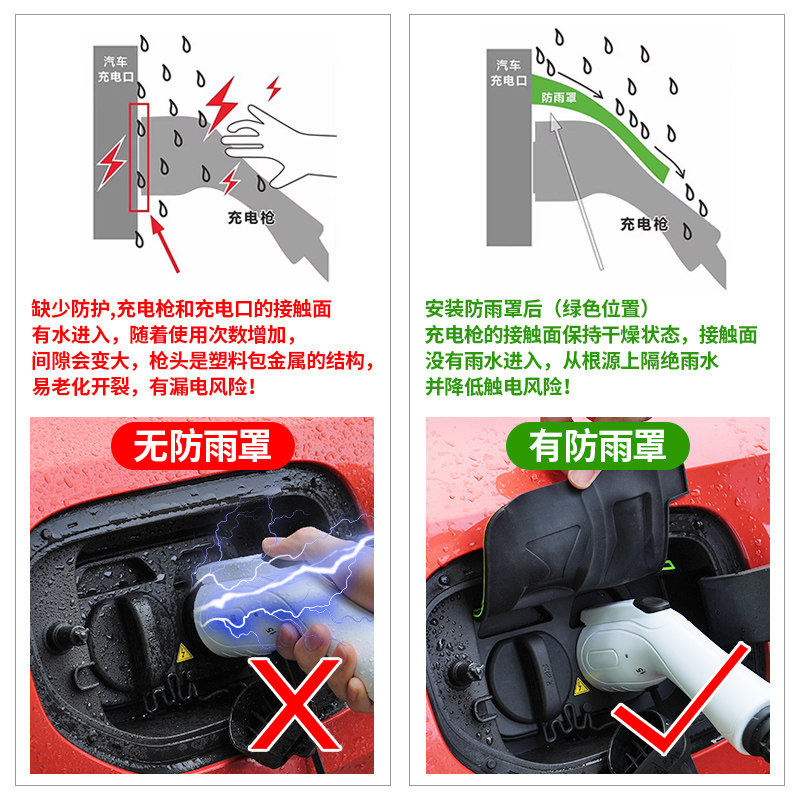 汽车
充电口

充电枪

缺少防护,充电枪和充电口的接触面有水进入，随着使用次数增加，间隙会变大，枪头是塑料包金属的结构，易老化开裂，有漏电风险！

无防雨罩

汽车
充电口

防雨罩

充电枪

安装防雨罩后（绿色位置）
充电枪的接触面保持干燥状态，接触面没有雨水进入，从根源上隔绝雨水并降低触电风险！

有防雨罩