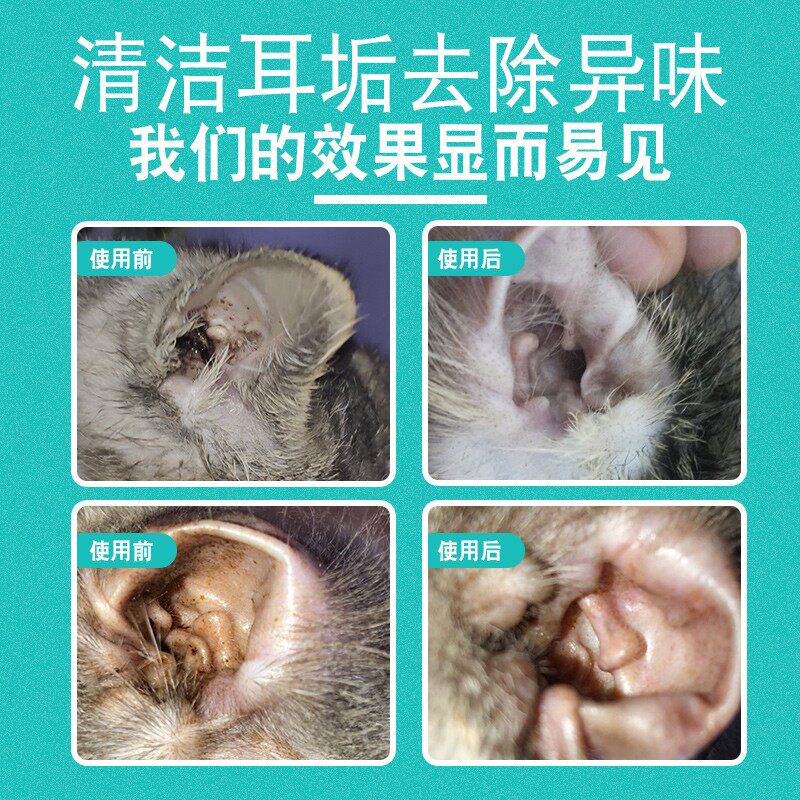 清洁耳垢去除异味
我们的效果显而易见

使用前

使用后

使用前

使用后