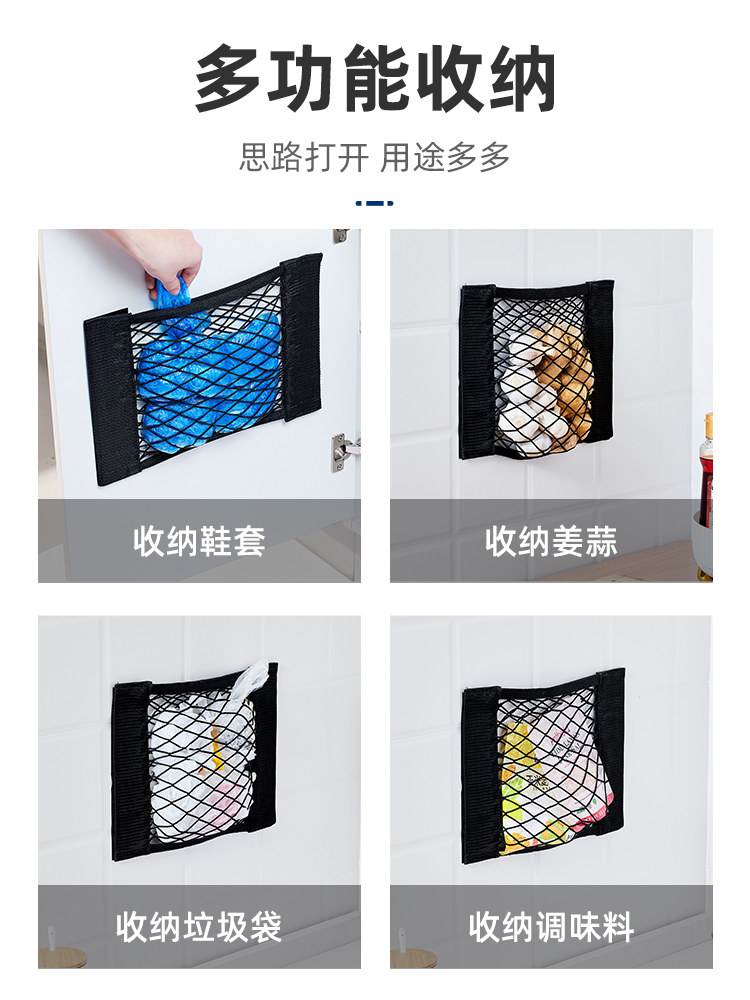 多功能收纳

思路打开 用途多多

收纳鞋套

收纳姜蒜

收纳垃圾袋

收纳调味料