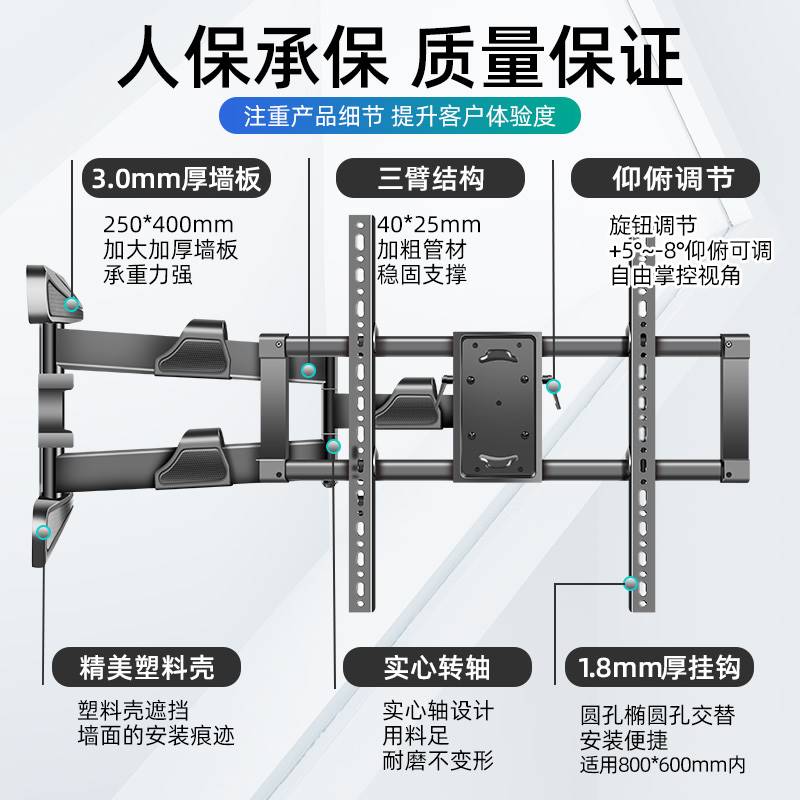 人保承保 质量保证

注重产品细节 提升客户体验度

3.0mm厚墙板

250*400mm
加大加厚墙板
承重力强

三臂结构

40*25mm
加粗管材
稳固支撑

仰俯调节

旋钮调节
+5°~-8°仰俯可调
自由掌控视角

精美塑料壳

塑料壳遮挡
墙面的安装痕迹

实心转轴

实心轴设计
用料足
耐磨不变形

1.8mm厚挂钩

圆孔椭圆孔交替
安装便捷
适用800*600mm内