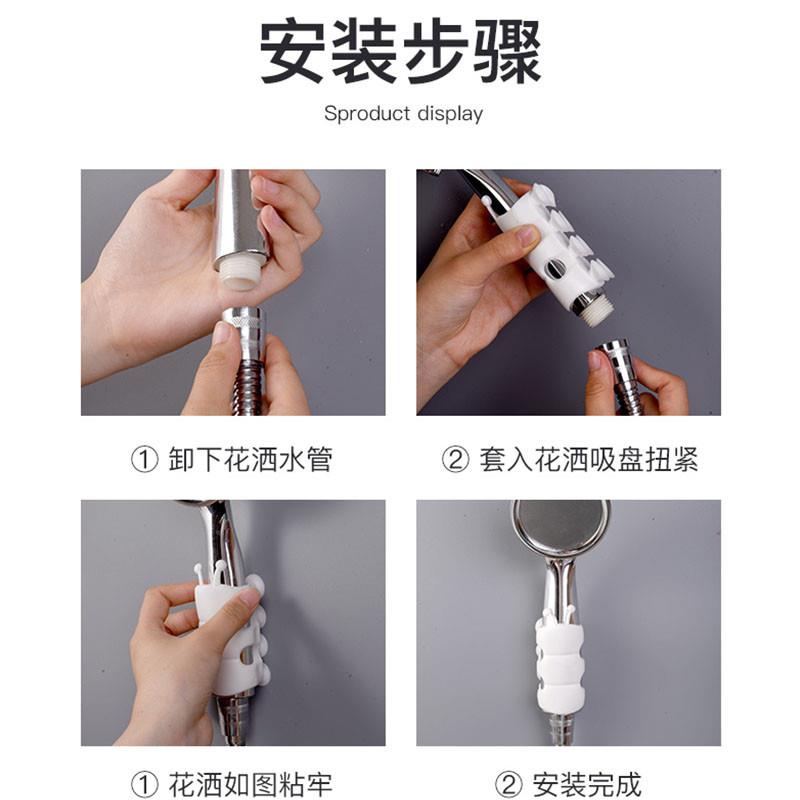 安装步骤

Sproduct display

① 卸下花洒水管

② 套入花洒吸盘扭紧

① 花洒如图粘牢

② 安装完成