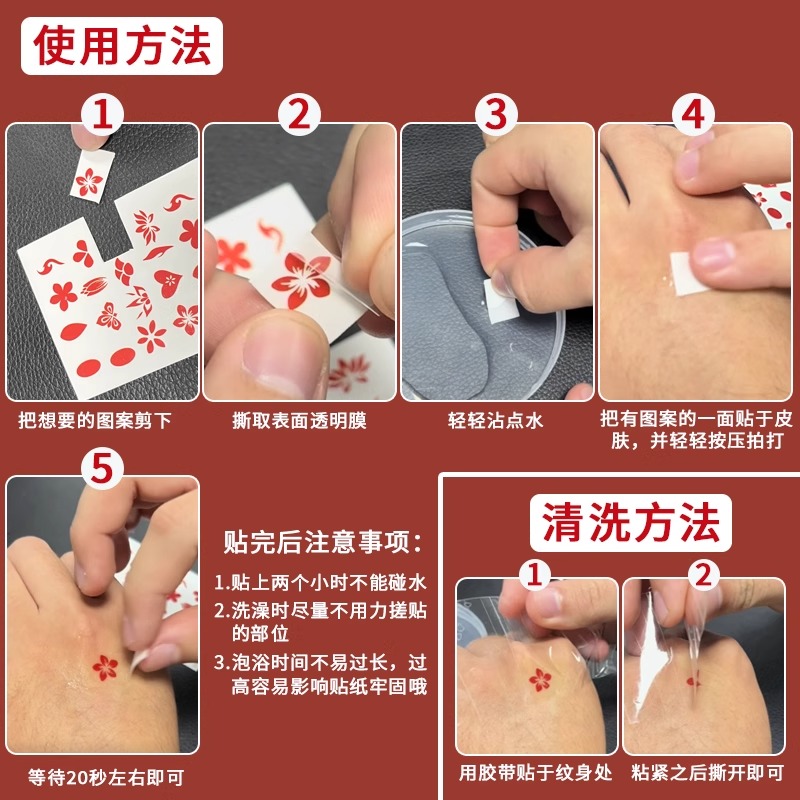 使用方法

1
把想要的图案剪下

2
撕取表面透明膜

3
轻轻沾点水

4
把有图案的一面贴于皮肤，并轻轻按压拍打

5
等待20秒左右即可

贴完后注意事项：

1.贴上两个小时不能碰水
2.洗澡时尽量不用力搓贴的部位
3.泡浴时间不易过长，过高容易影响贴纸牢固哦

清洗方法

1
用胶带贴于纹身处

2
粘紧之后撕开即可