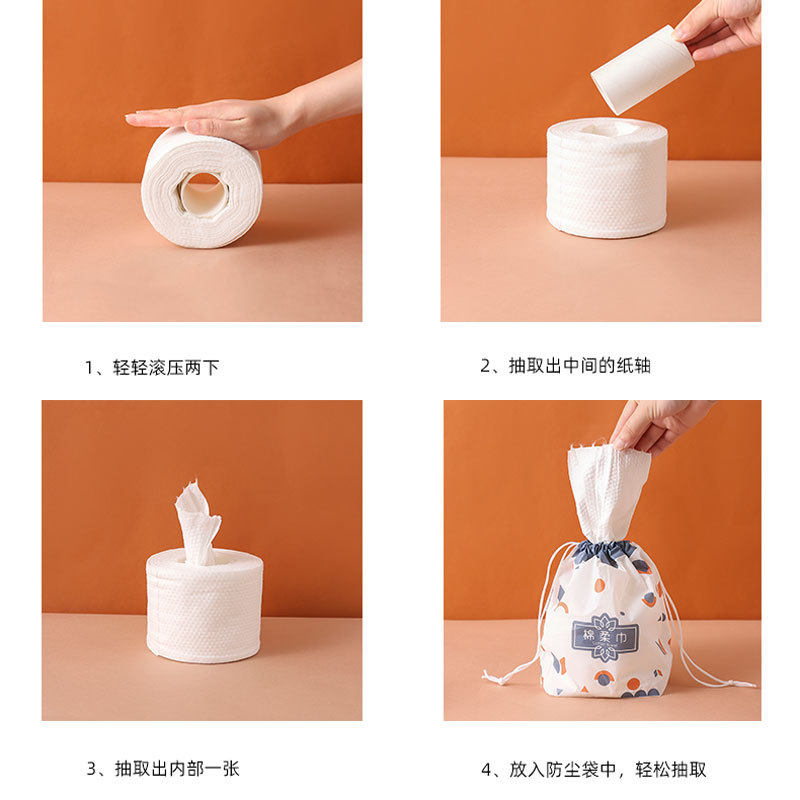 1、轻轻滚压两下

2、抽取出中间的纸轴

3、抽取出内部一张

棉柔巾

4、放入防尘袋中，轻松抽取