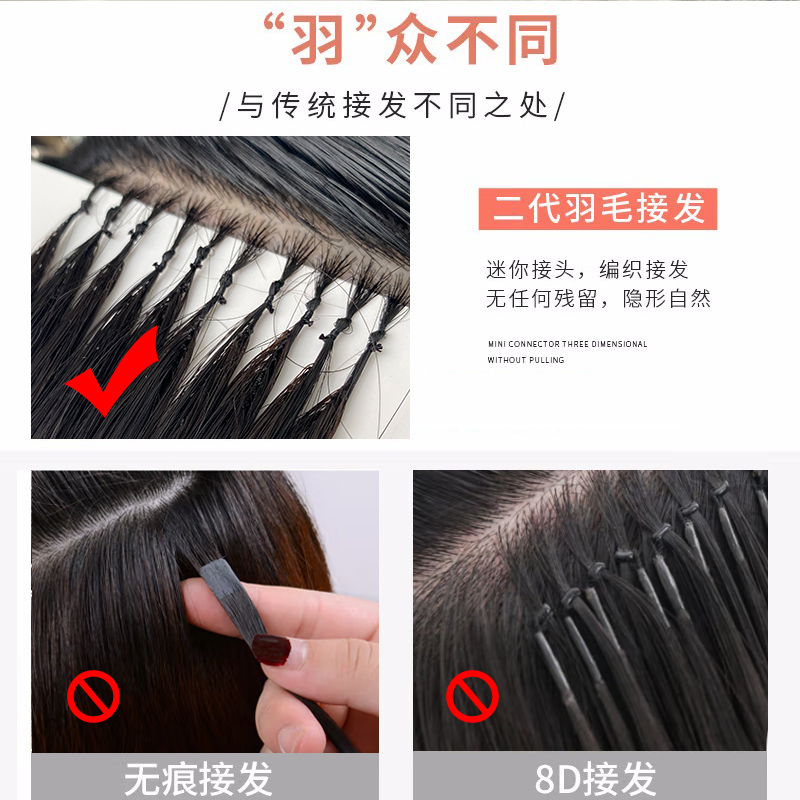 “羽”众不同

/与传统接发不同之处/

二代羽毛接发

迷你接头，编织接发
无任何残留，隐形自然

MINI CONNECTOR THREE DIMENSIONAL
WITHOUT PULLING

无痕接发

8D接发