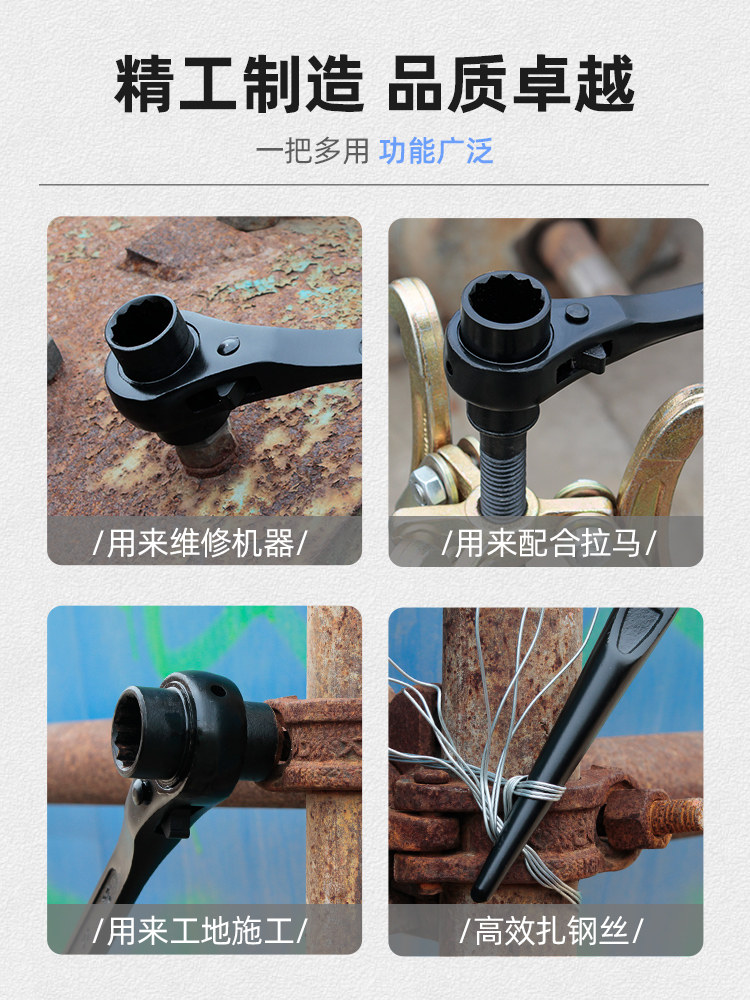 精工制造 品质卓越

一把多用 功能广泛

/用来维修机器/

/用来配合拉马/

/用来工地施工/

/高效扎钢丝/