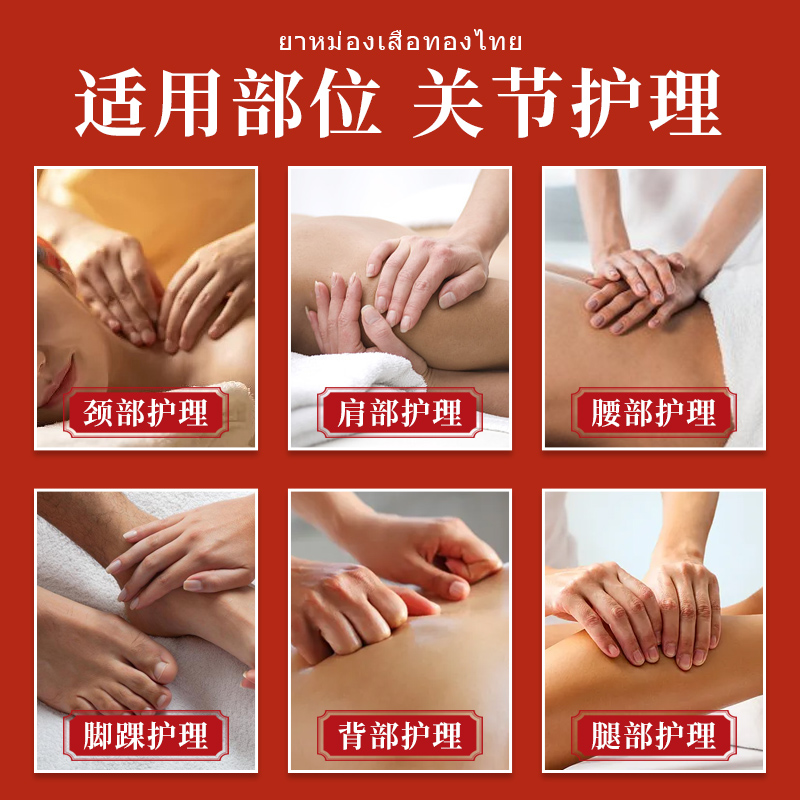 ยาหม่องเสือทองไทย

适用部位 关节护理

颈部护理

肩部护理

腰部护理

脚踝护理

背部护理

腿部护理