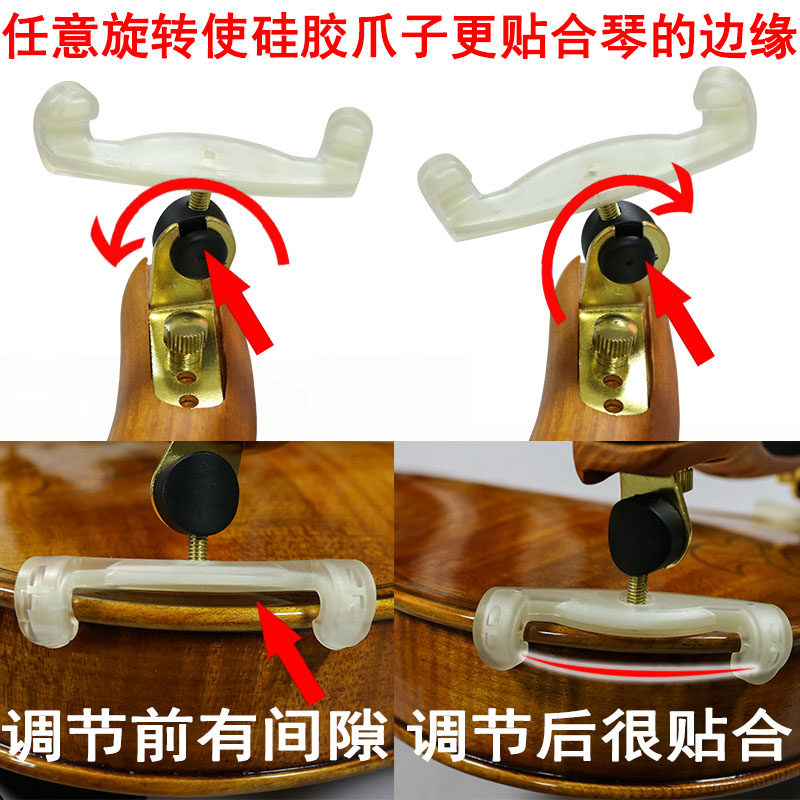 任意旋转使硅胶爪子更贴合琴的边缘

调节前有间隙

调节后很贴合