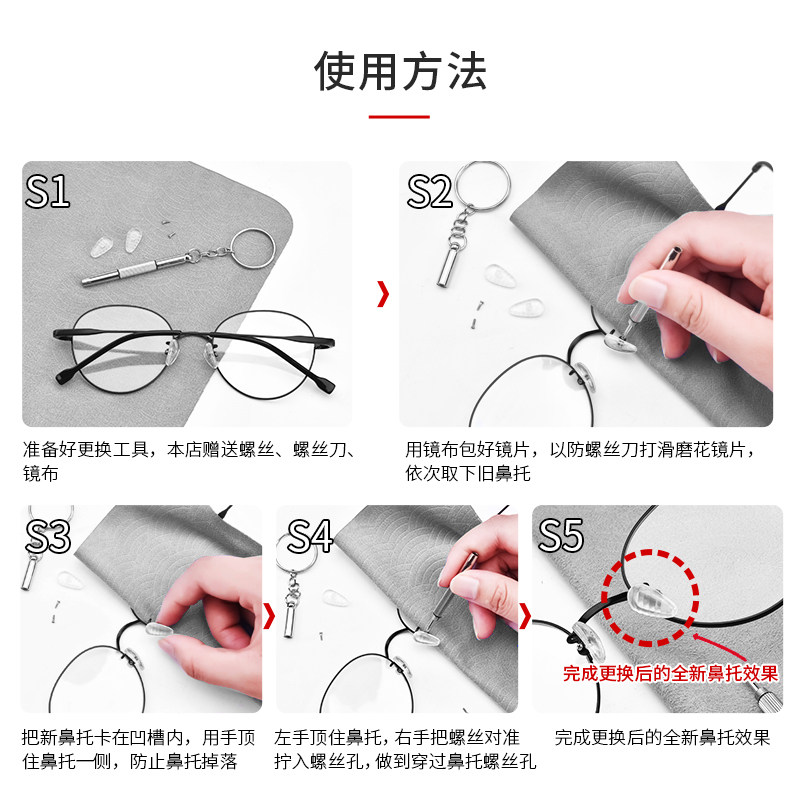 使用方法

S1

准备好更换工具，本店赠送螺丝、螺丝刀、镜布

S2

用镜布包好镜片，以防螺丝刀打滑磨花镜片，依次取下旧鼻托

S3

把新鼻托卡在凹槽内，用手顶住鼻托一侧，防止鼻托掉落

S4

左手顶住鼻托，右手把螺丝对准拧入螺丝孔，做到穿过鼻托螺丝孔

S5

完成更换后的全新鼻托效果

完成更换后的全新鼻托效果