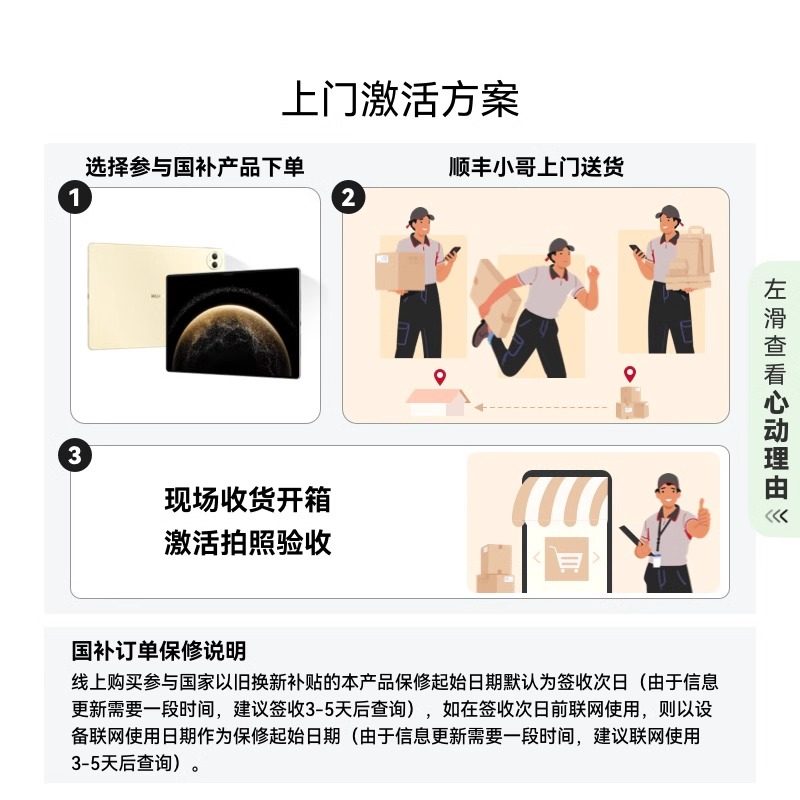 上门激活方案

选择参与国补产品下单

1

顺丰小哥上门送货

2

3

现场收货开箱
激活拍照验收

左滑查看心动理由

国补订单保修说明

线上购买参与国家以旧换新补贴的本产品保修起始日期默认为签收次日（由于信息更新需要一段时间，建议签收3-5天后查询），如在签收次日前联网使用，则以设备联网使用日期作为保修起始日期（由于信息更新需要一段时间，建议联网使用3-5天后查询）。