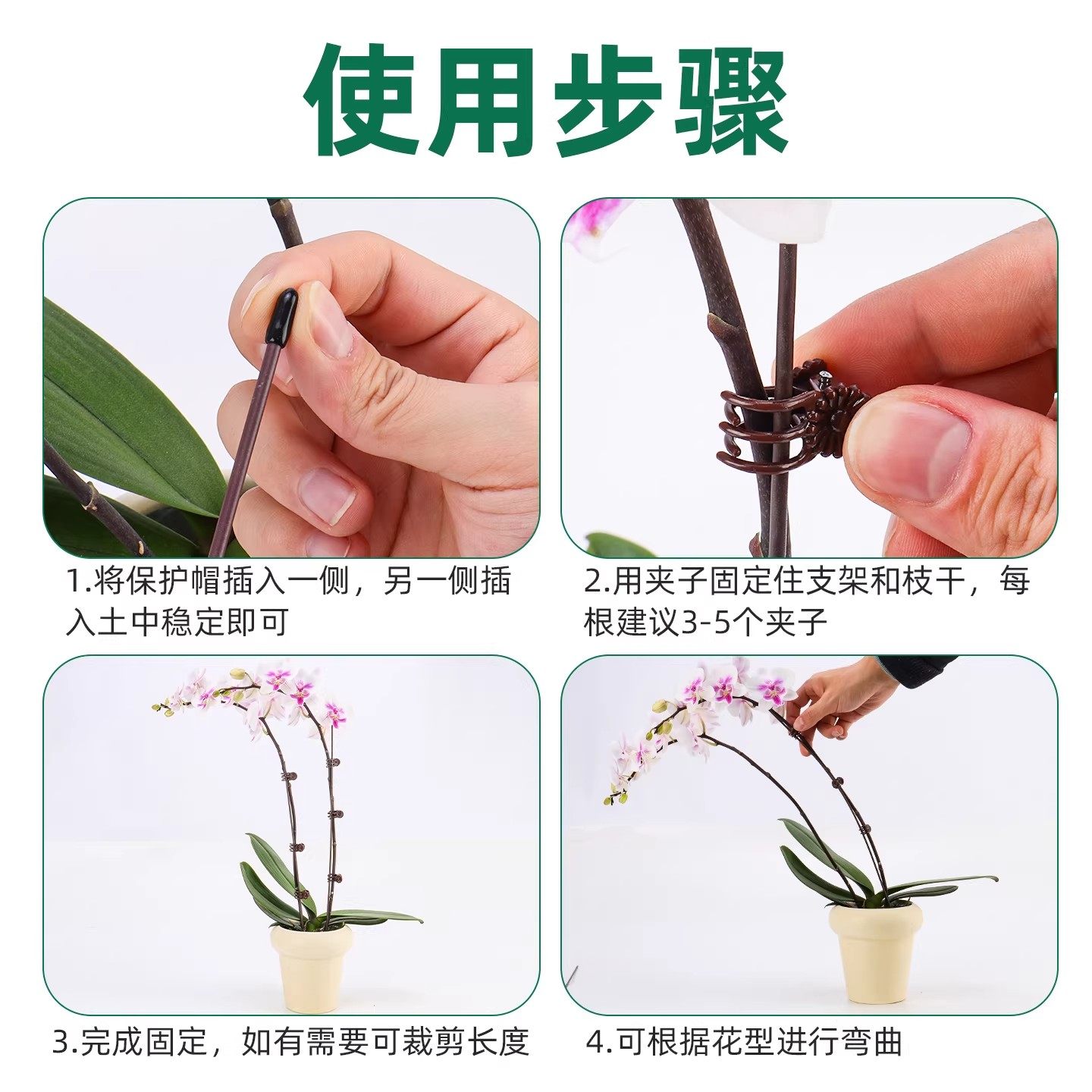 使用步骤

1.将保护帽插入一侧，另一侧插入土中稳定即可

2.用夹子固定住支架和枝干，每根建议3-5个夹子

3.完成固定，如有需要可裁剪长度

4.可根据花型进行弯曲