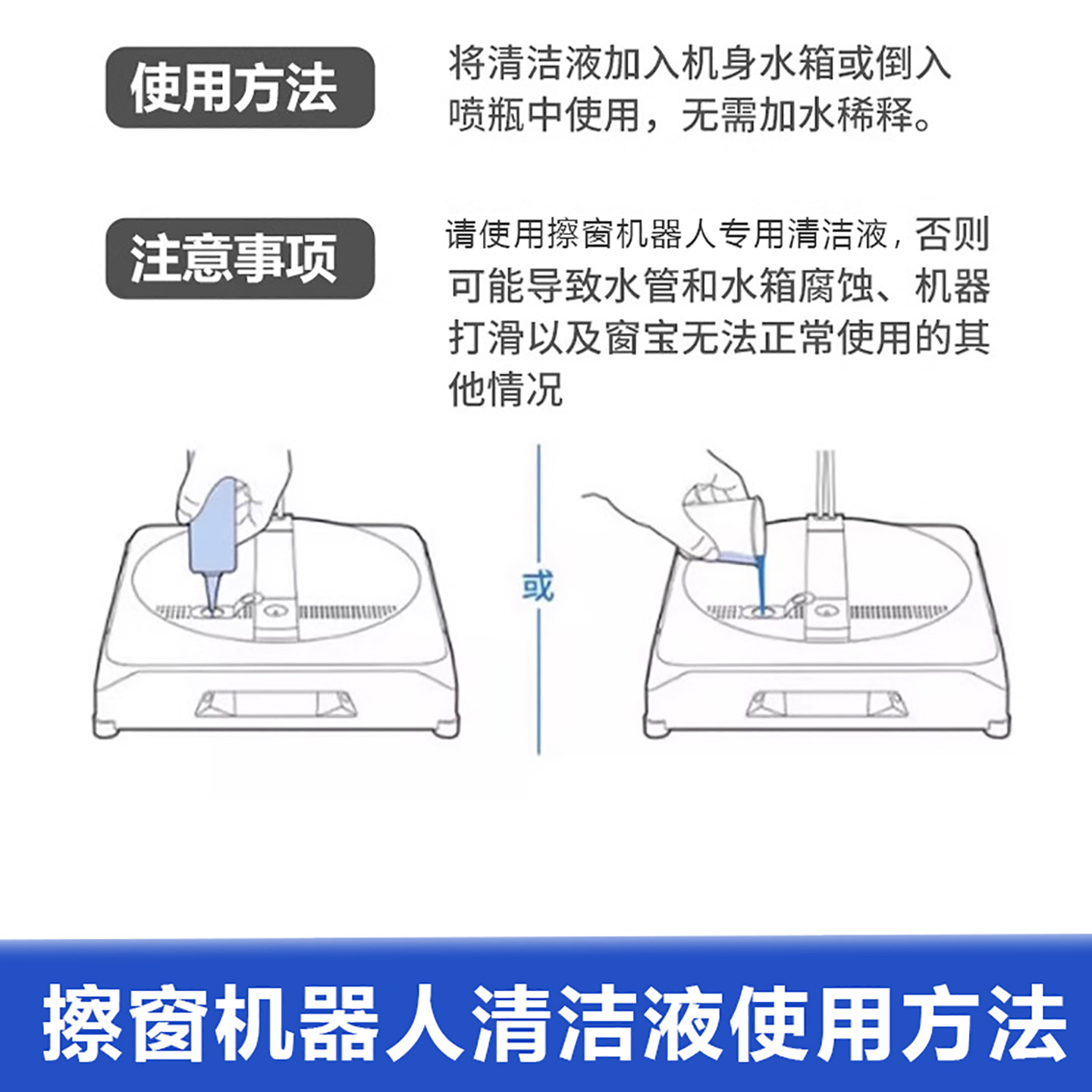 使用方法

将清洁液加入机身水箱或倒入喷瓶中使用，无需加水稀释。

注意事项

请使用擦窗机器人专用清洁液，否则可能导致水管和水箱腐蚀、机器打滑以及窗宝无法正常使用的其他情况

或

擦窗机器人清洁液使用方法