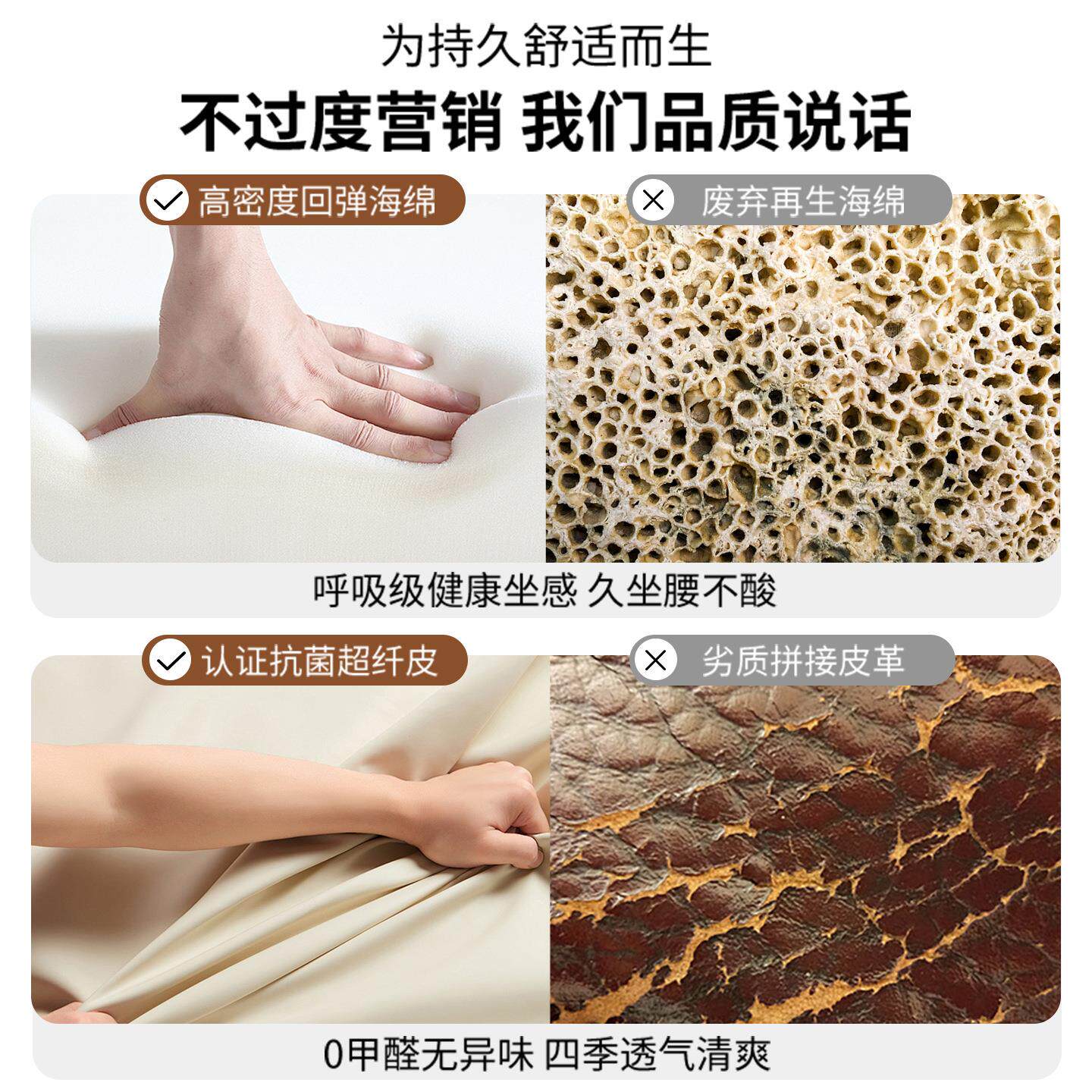 为持久舒适而生

不过度营销 我们品质说话

高密度回弹海绵

废弃再生海绵

呼吸级健康坐感 久坐腰不酸

认证抗菌超纤皮

劣质拼接皮革

0甲醛无异味 四季透气清爽