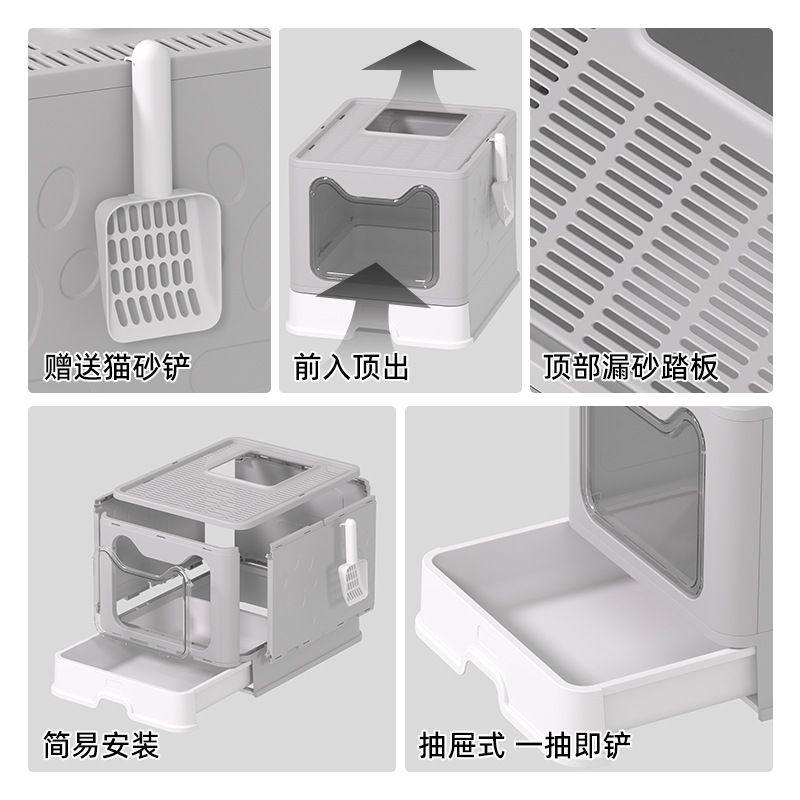 赠送猫砂铲

前入顶出

顶部漏砂踏板

简易安装

抽屉式 一抽即铲