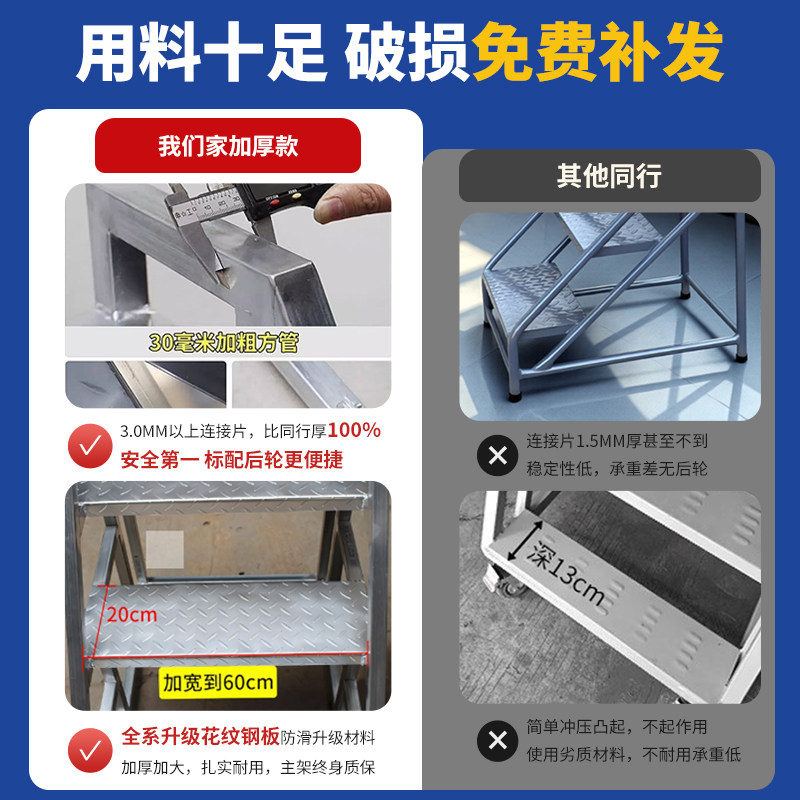 用料十足 破损免费补发

我们家加厚款

30毫米加粗方管

3.0MM以上连接片，比同行厚100%
安全第一 标配后轮更便捷

20cm

加宽到60cm

全系升级花纹钢板防滑升级材料
加厚加大，扎实耐用，主架终身质保

其他同行

连接片1.5MM厚甚至不到
稳定性低，承重差无后轮

深13cm

简单冲压凸起，不起作用
使用劣质材料，不耐用承重低