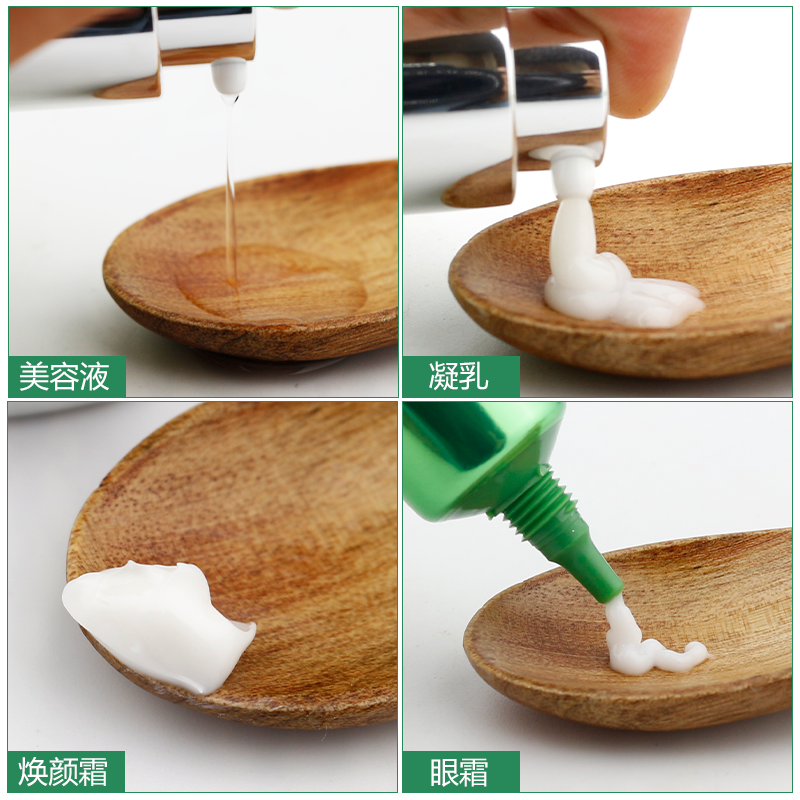 美容液

凝乳

焕颜霜

眼霜