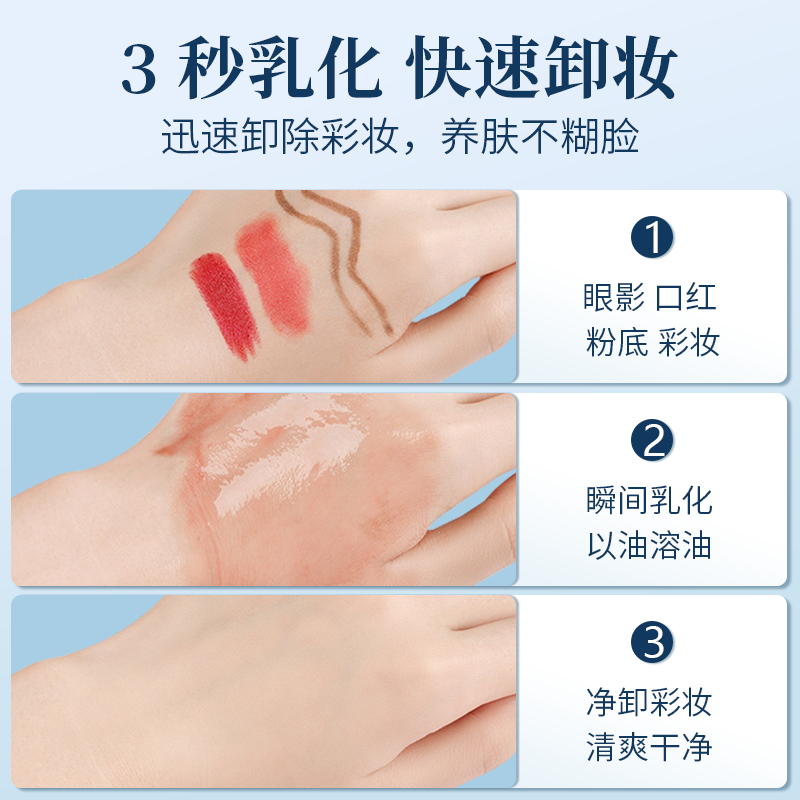 3 秒乳化 快速卸妆

迅速卸除彩妆，养肤不糊脸

1
眼影 口红
粉底 彩妆

2
瞬间乳化
以油溶油

3
净卸彩妆
清爽干净