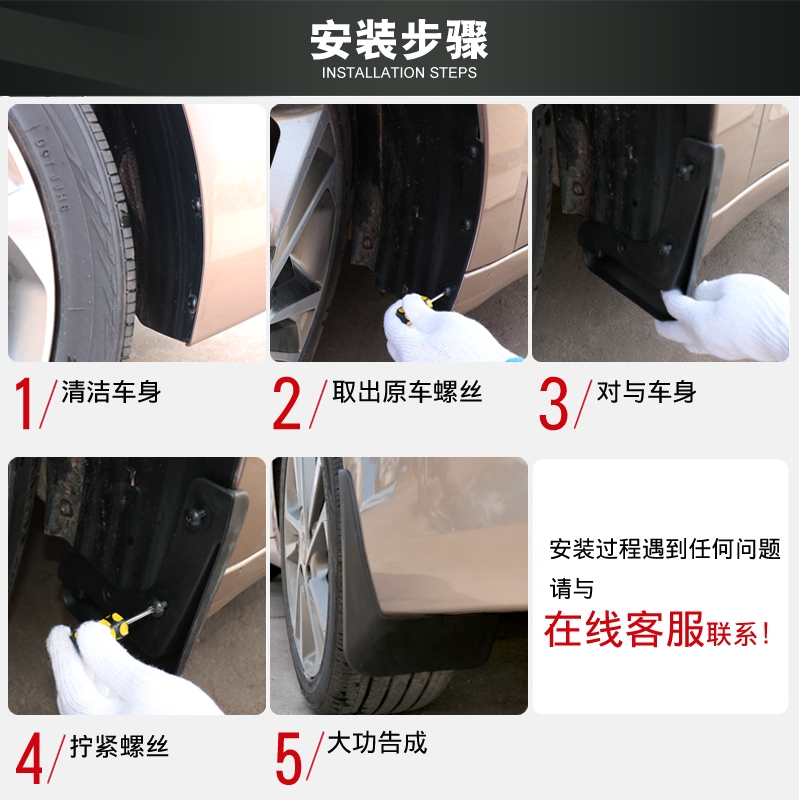 安装步骤
INSTALLATION STEPS

1/ 清洁车身

2/ 取出原车螺丝

3/ 对与车身

4/ 拧紧螺丝

5/ 大功告成

安装过程遇到任何问题
请与
在线客服联系！