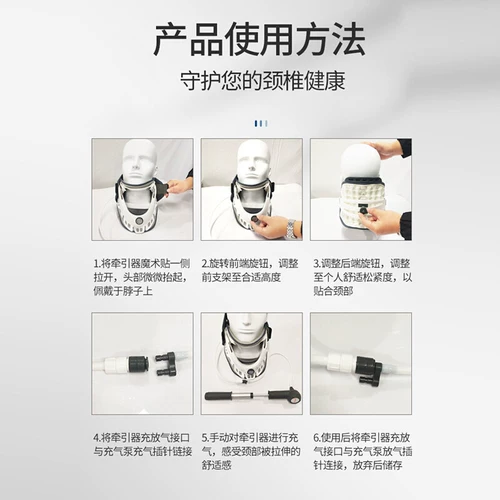 产品使用方法

守护您的颈椎健康

1.将牵引器魔术贴一侧拉开，头部微微抬起，佩戴于脖子上

2.旋转前端旋钮，调整前支架至合适高度

3.调整后端旋钮，调整至个人舒适松紧度，以贴合颈部

4.将牵引器充放气接口与充气泵充气插针链接

5.手动对牵引器进行充气，感受颈部被拉伸的舒适感

6.使用后将牵引器充放气接口与充气泵放气插针连接，放弃后储存