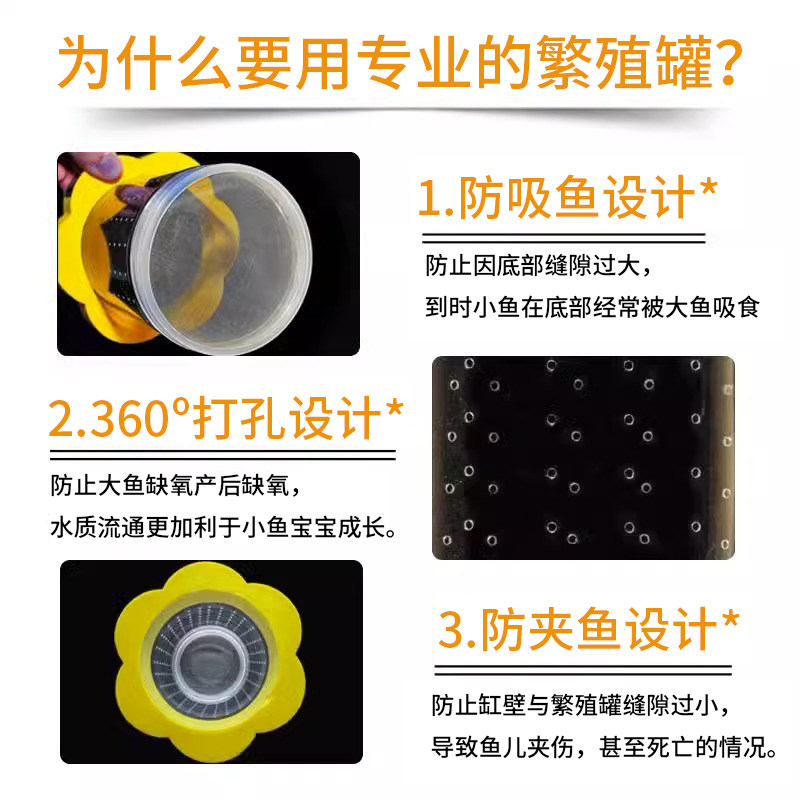 为什么要用专业的繁殖罐？

1.防吸鱼设计*

防止因底部缝隙过大，
到时小鱼在底部经常被大鱼吸食

2.360°打孔设计*

防止大鱼缺氧产后缺氧，
水质流通更加利于小鱼宝宝成长。

3.防夹鱼设计*

防止缸壁与繁殖罐缝隙过小，
导致鱼儿夹伤，甚至死亡的情况。