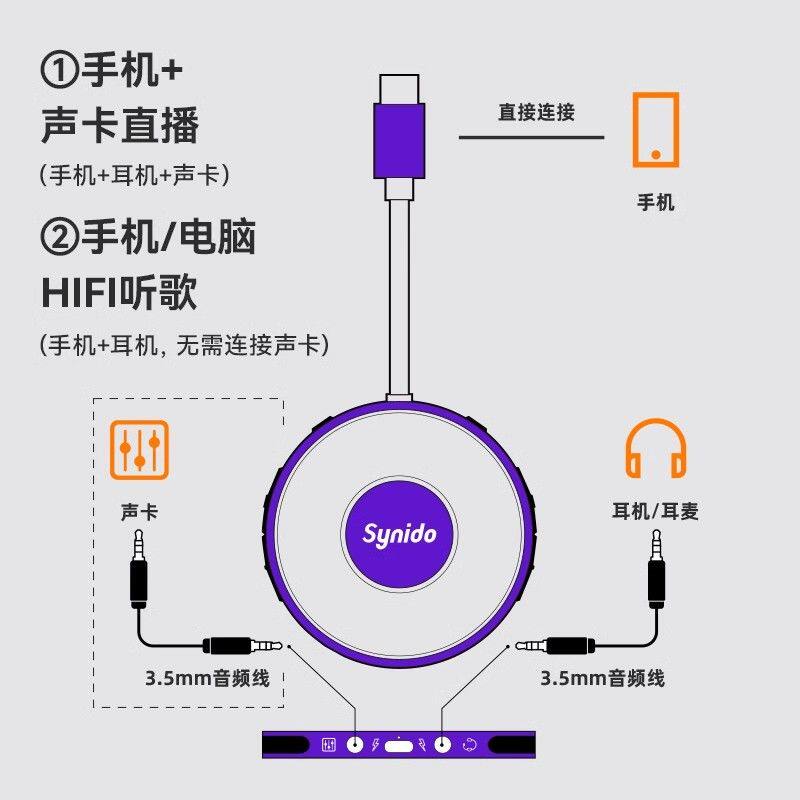 ①手机+
声卡直播
(手机+耳机+声卡)

②手机/电脑
HIFI听歌
(手机+耳机, 无需连接声卡)

直接连接

手机

声卡

Synido

耳机/耳麦

3.5mm音频线

3.5mm音频线