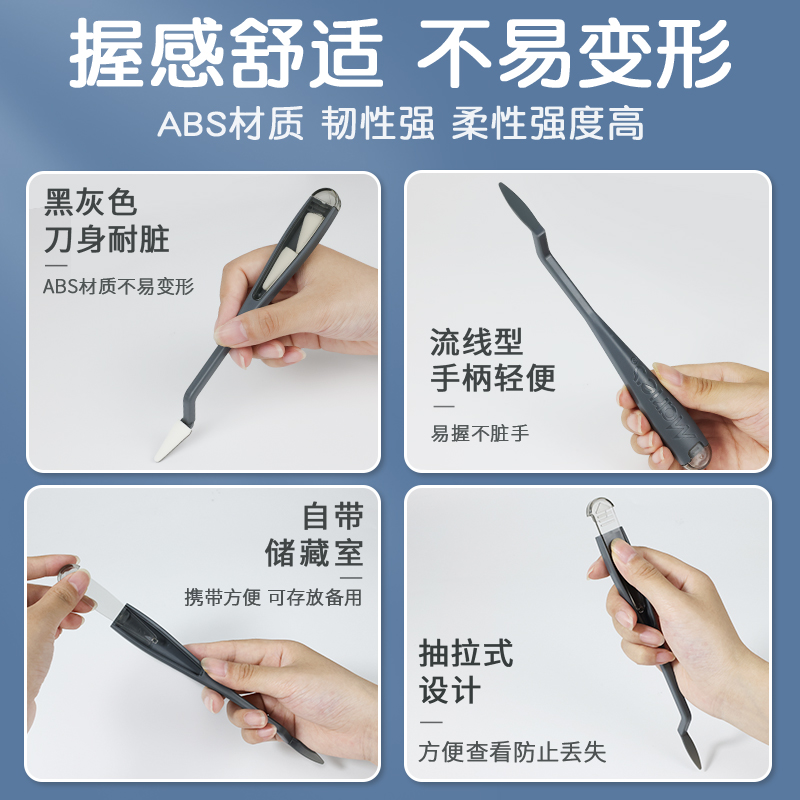 握感舒适 不易变形

ABS材质 韧性强 柔性强度高

黑灰色
刀身耐脏

ABS材质不易变形

流线型
手柄轻便

易握不脏手

自带
储藏室

携带方便 可存放备用

抽拉式
设计

方便查看防止丢失