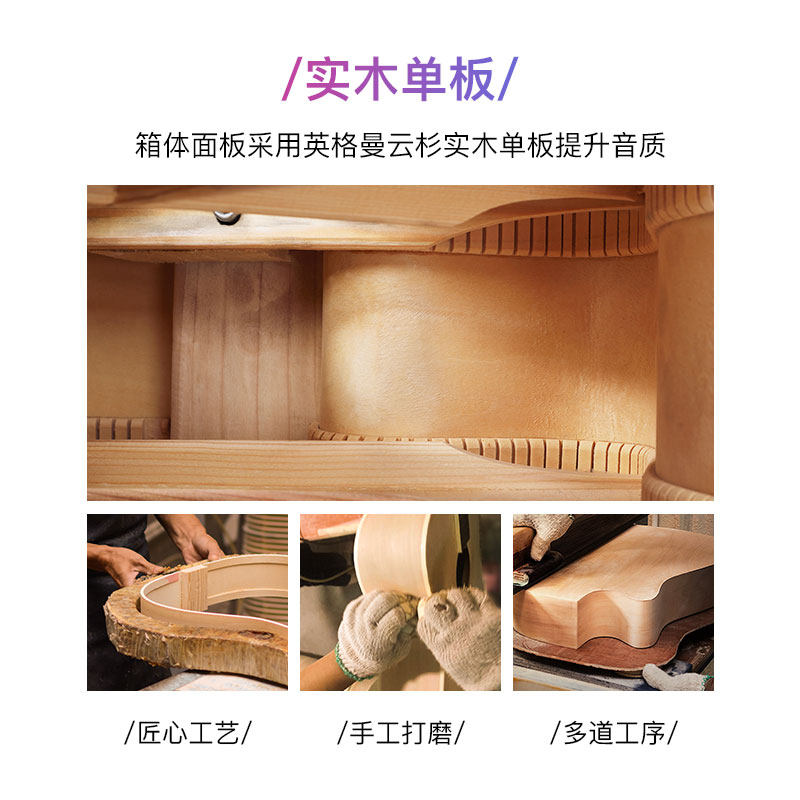 /实木单板/

箱体面板采用英格曼云杉实木单板提升音质

/匠心工艺/

/手工打磨/

/多道工序/