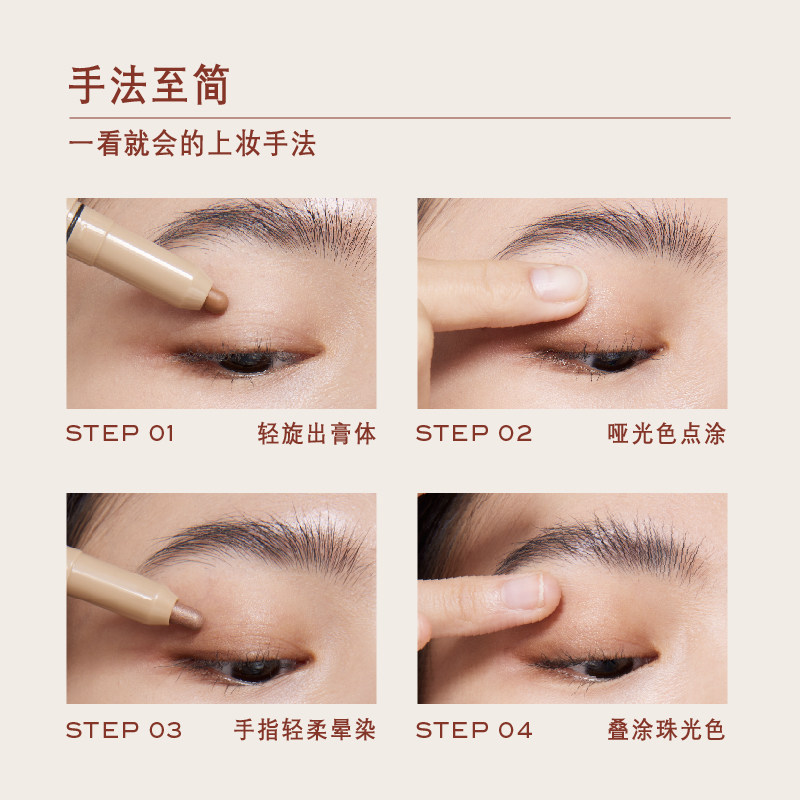 手法至简

一看就会的上妆手法

STEP 01 轻旋出膏体

STEP 02 哑光色点涂

STEP 03 手指轻柔晕染

STEP 04 叠涂珠光色