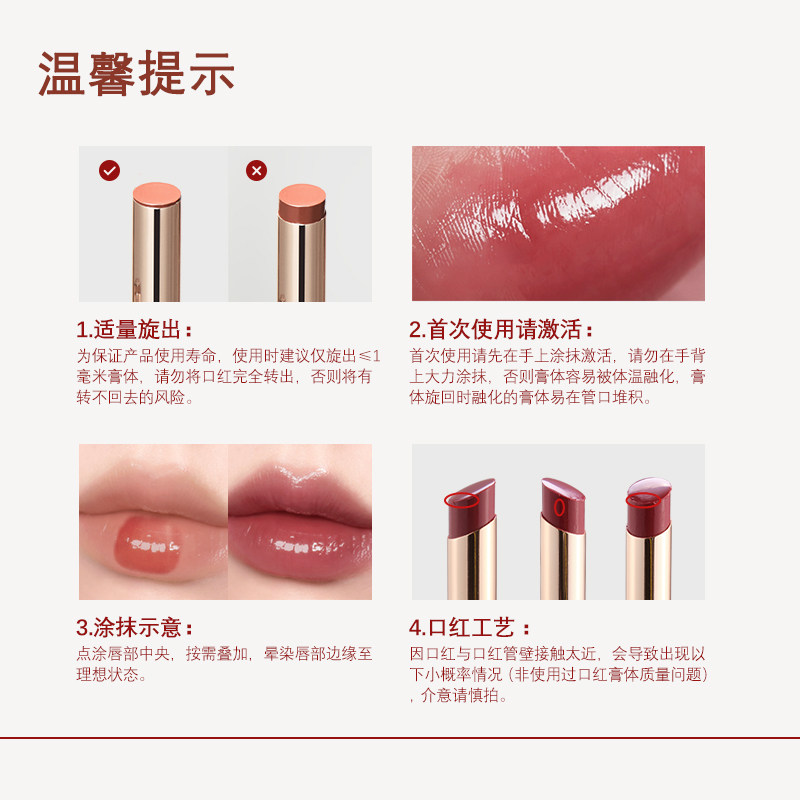 温馨提示

1.适量旋出：
为保证产品使用寿命，使用时建议仅旋出≤1毫米膏体，请勿将口红完全转出，否则将有转不回去的风险。

2.首次使用请激活：
首次使用请先在手上涂抹激活，请勿在手背上大力涂抹，否则膏体容易被体温融化，膏体旋回时融化的膏体易在管口堆积。

3.涂抹示意：
点涂唇部中央，按需叠加，晕染唇部边缘至理想状态。

4.口红工艺：
因口红与口红管壁接触太近，会导致出现以下小概率情况（非使用过口红膏体质量问题），介意请慎拍。