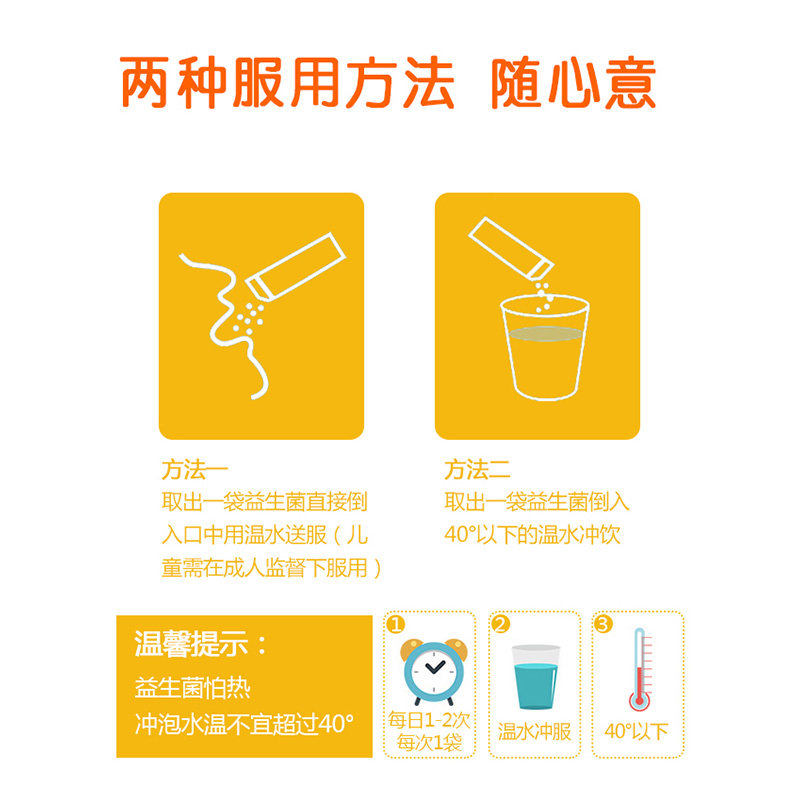 两种服用方法 随心意

方法一
取出一袋益生菌直接倒入口中用温水送服（儿童需在成人监督下服用）

方法二
取出一袋益生菌倒入40°以下的温水冲饮

温馨提示：
益生菌怕热
冲泡水温不宜超过40°

1
每日1-2次
每次1袋

2
温水冲服

3
40°以下