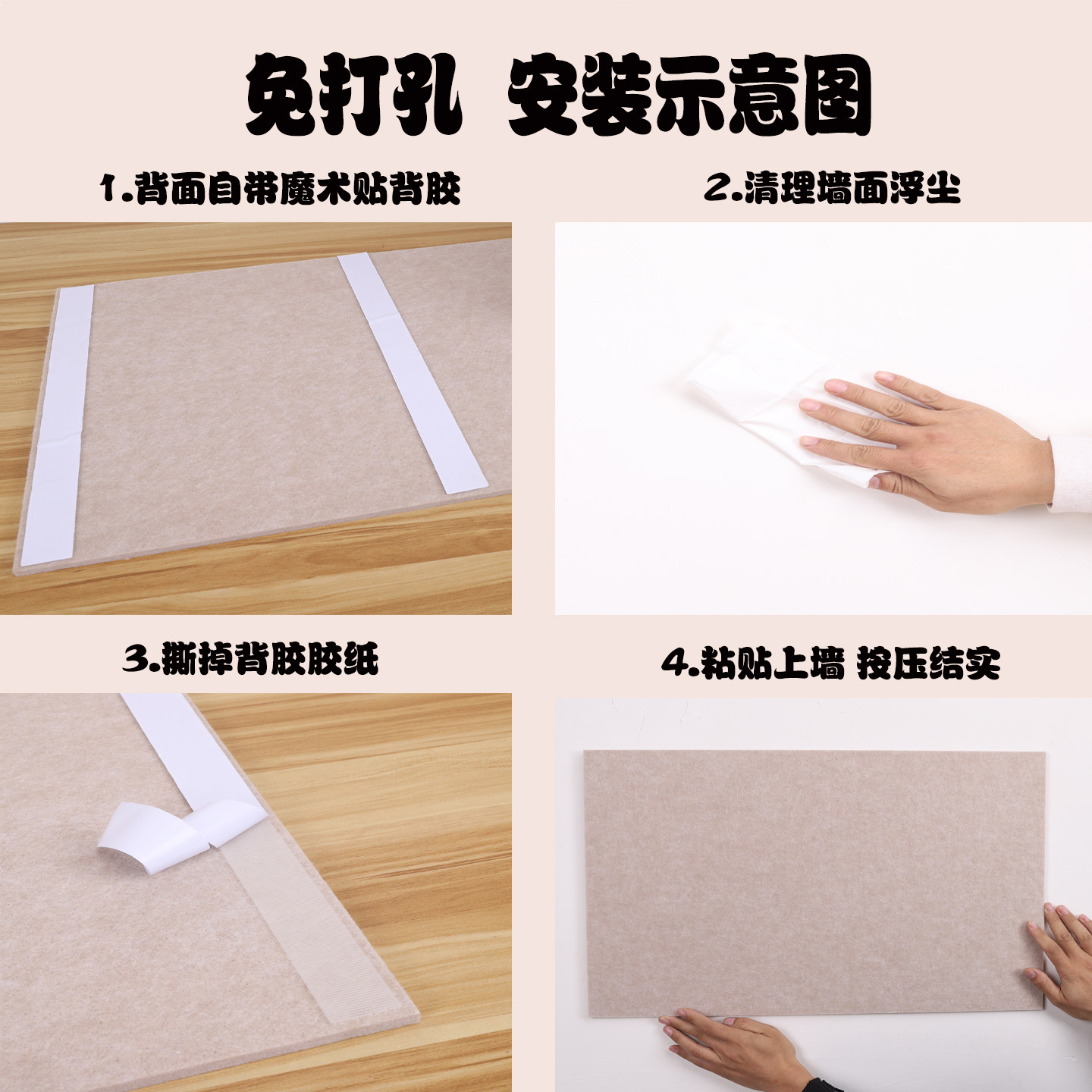 免打孔 安装示意图

1.背面自带魔术贴背胶

2.清理墙面浮尘

3.撕掉背胶胶纸

4.粘贴上墙 按压结实