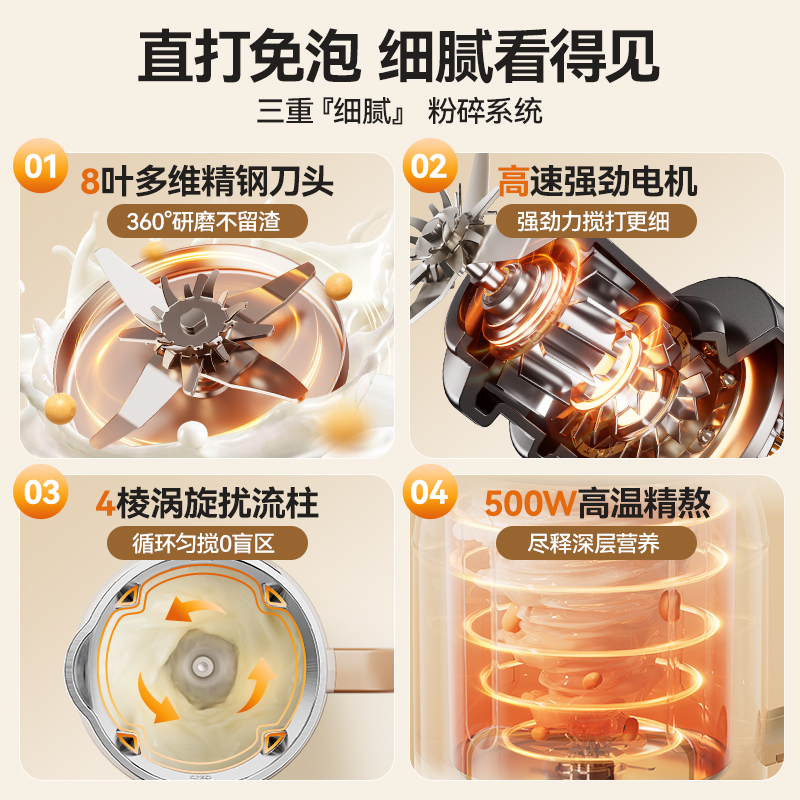 直打免泡 细腻看得见

三重『细腻』 粉碎系统

01 8叶多维精钢刀头

360°研磨不留渣

02 高速强劲电机

强劲力搅打更细

03 4棱涡旋扰流柱

循环匀搅0盲区

04 500W高温精熬

尽释深层营养