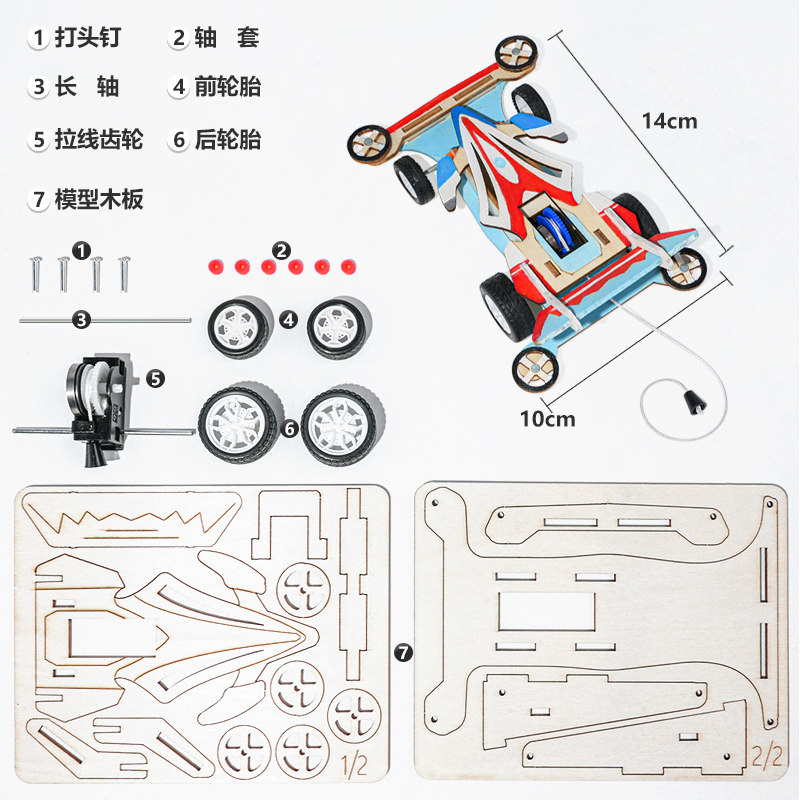 1 打头钉
2 轴 套
3 长 轴
4 前轮胎
5 拉线齿轮
6 后轮胎
7 模型木板

14cm
10cm

1
2
3
4
5
6
7

1/2
2/2