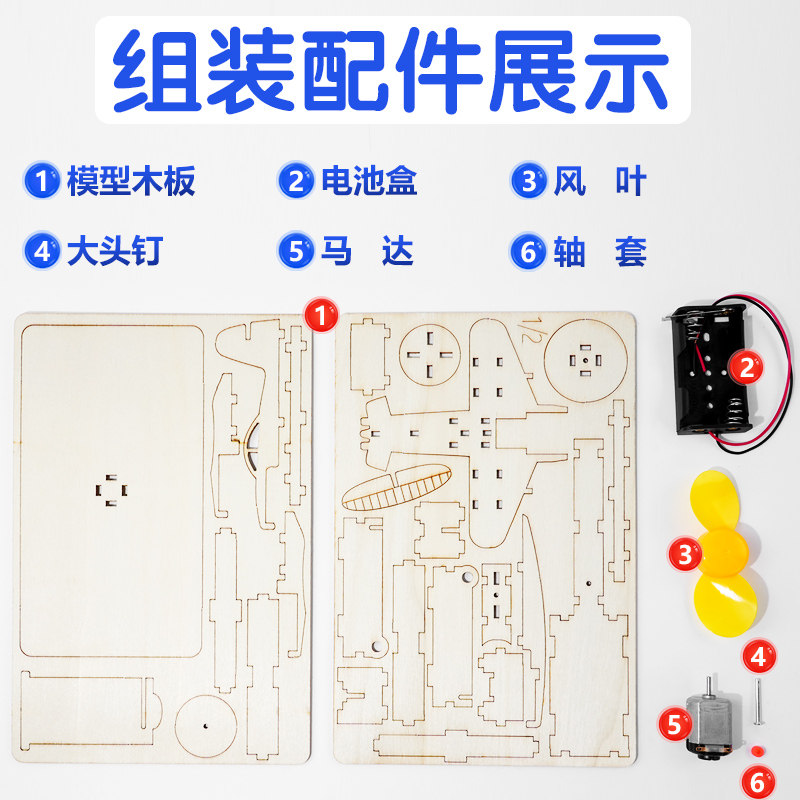 组装配件展示

1 模型木板
2 电池盒
3 风 叶
4 大头钉
5 马 达
6 轴 套

1

1/2

2

3

4

5

6