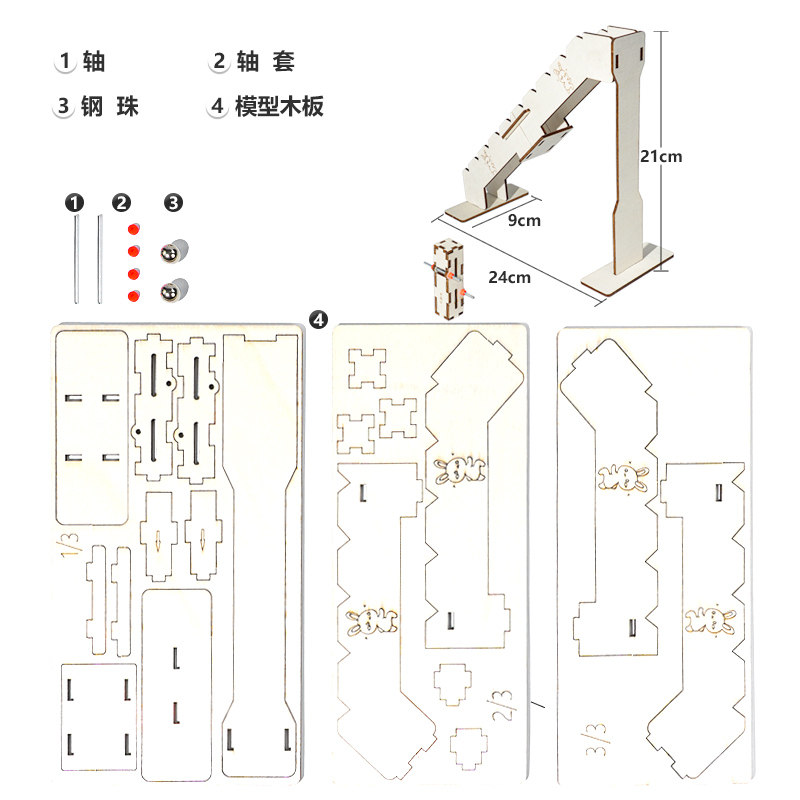 1 轴　2 轴 套

3 钢 珠　4 模型木板

21cm

9cm

24cm

1 2 3

4

1/3

2/3

3/3