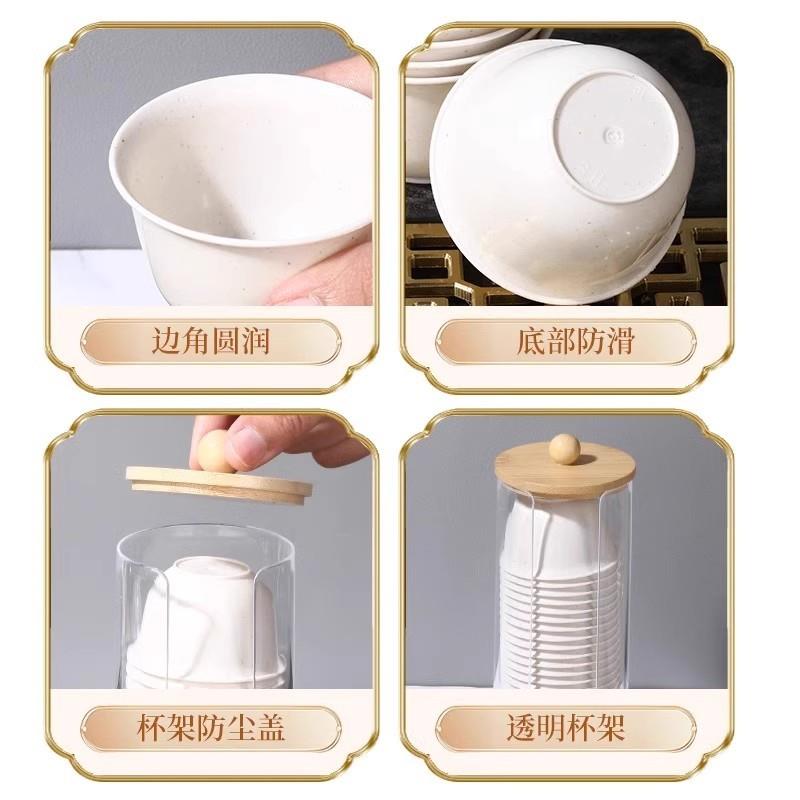 边角圆润

底部防滑

杯架防尘盖

透明杯架