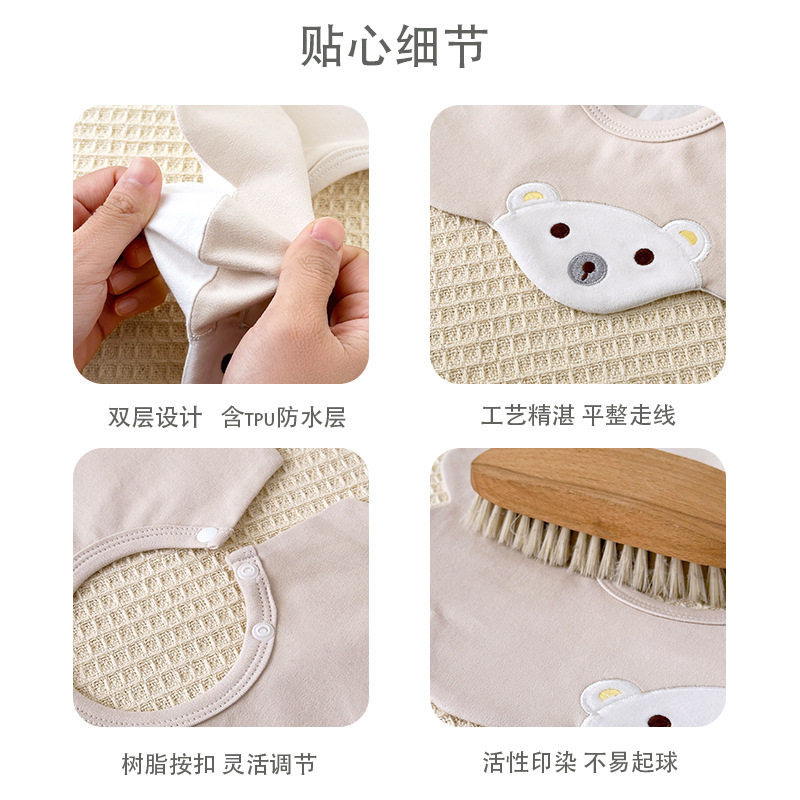 贴心细节

双层设计 含TPU防水层

工艺精湛 平整走线

树脂按扣 灵活调节

活性印染 不易起球