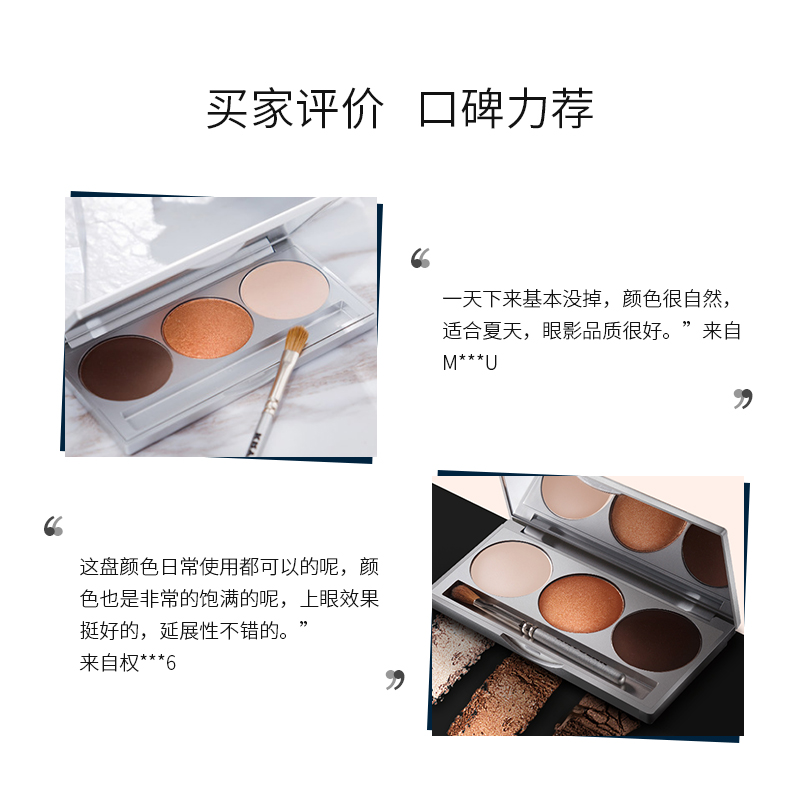 买家评价 口碑力荐

“

一天下来基本没掉，颜色很自然，适合夏天，眼影品质很好。”来自M***U

”

“

这盘颜色日常使用都可以的呢，颜色也是非常的饱满的呢，上眼效果挺好的，延展性不错的。”
来自权***6

”