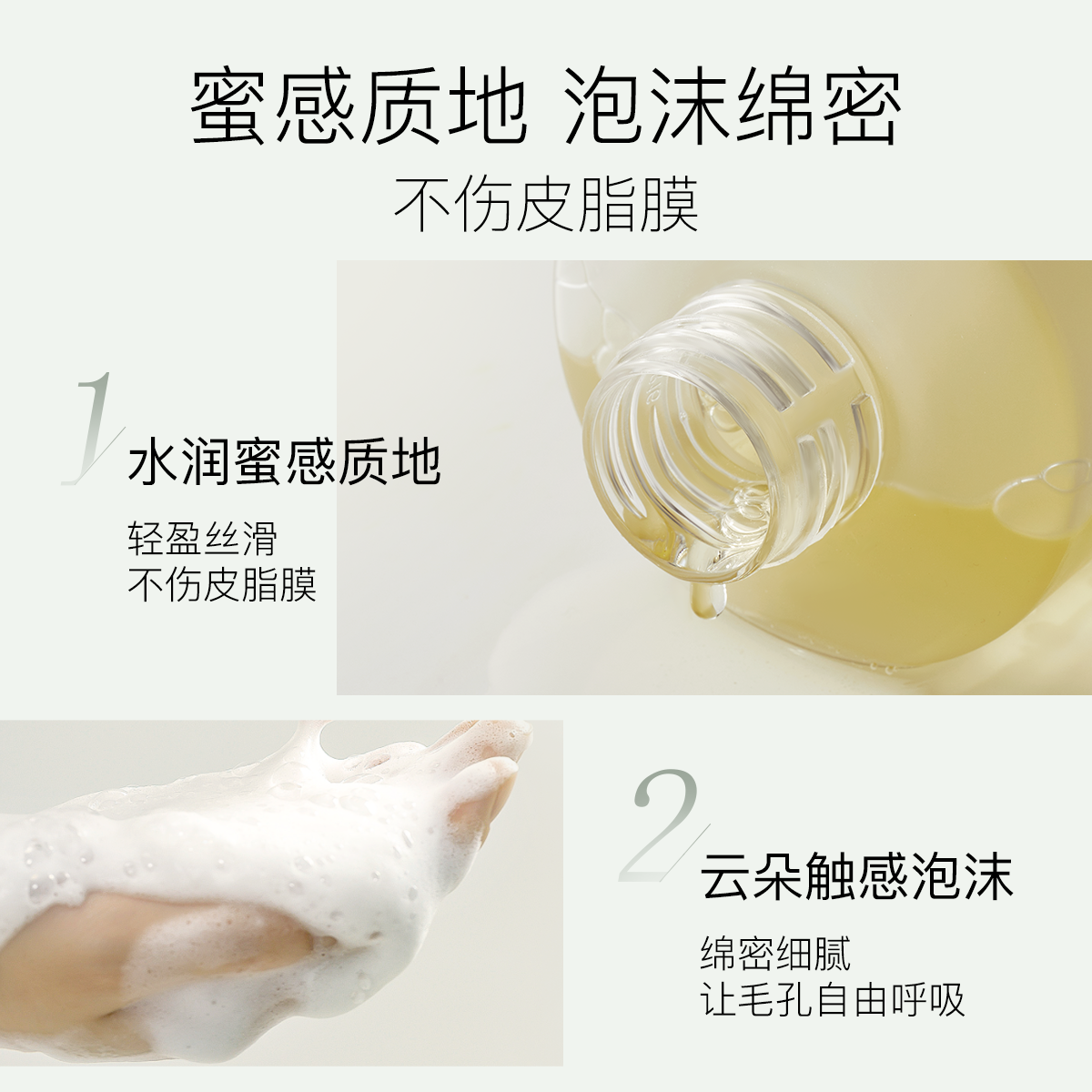 蜜感质地 泡沫绵密
不伤皮脂膜

1
水润蜜感质地

轻盈丝滑
不伤皮脂膜

2
云朵触感泡沫

绵密细腻
让毛孔自由呼吸