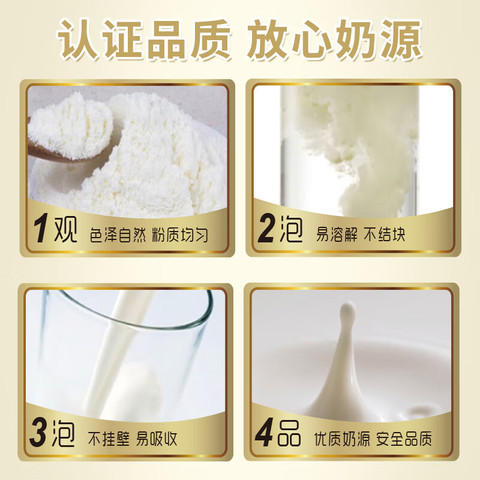 认证品质 放心奶源

1观 色泽自然 粉质均匀

2泡 易溶解 不结块

3泡 不挂壁 易吸收

4品 优质奶源 安全品质