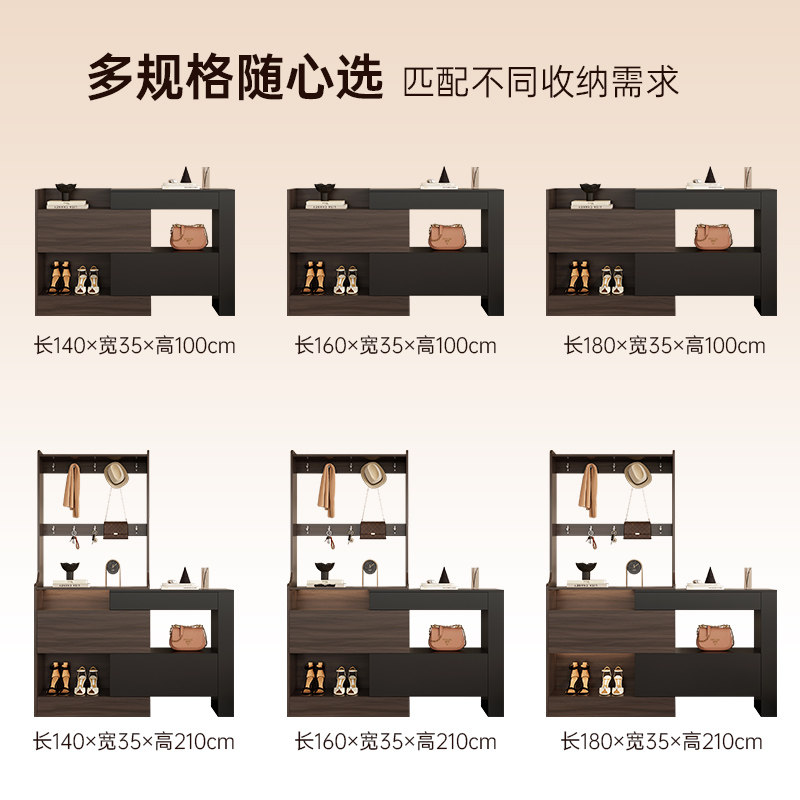 多规格随心选 匹配不同收纳需求

长140×宽35×高100cm

长160×宽35×高100cm

长180×宽35×高100cm

长140×宽35×高210cm

长160×宽35×高210cm

长180×宽35×高210cm