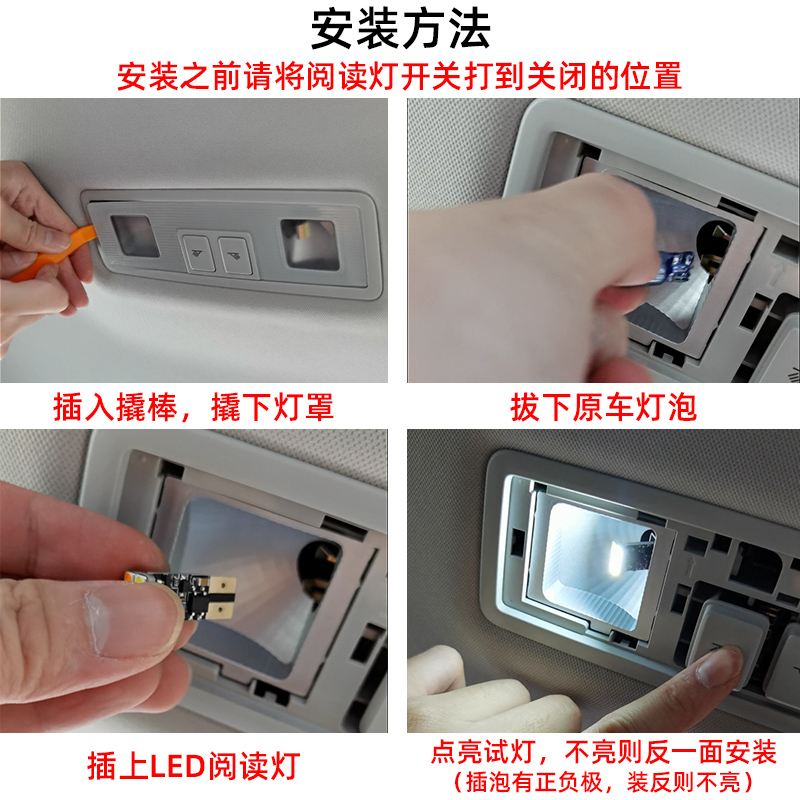 安装方法
安装之前请将阅读灯开关打到关闭的位置

插入撬棒，撬下灯罩

拔下原车灯泡

插上LED阅读灯

点亮试灯，不亮则反一面安装
（插泡有正负极，装反则不亮）