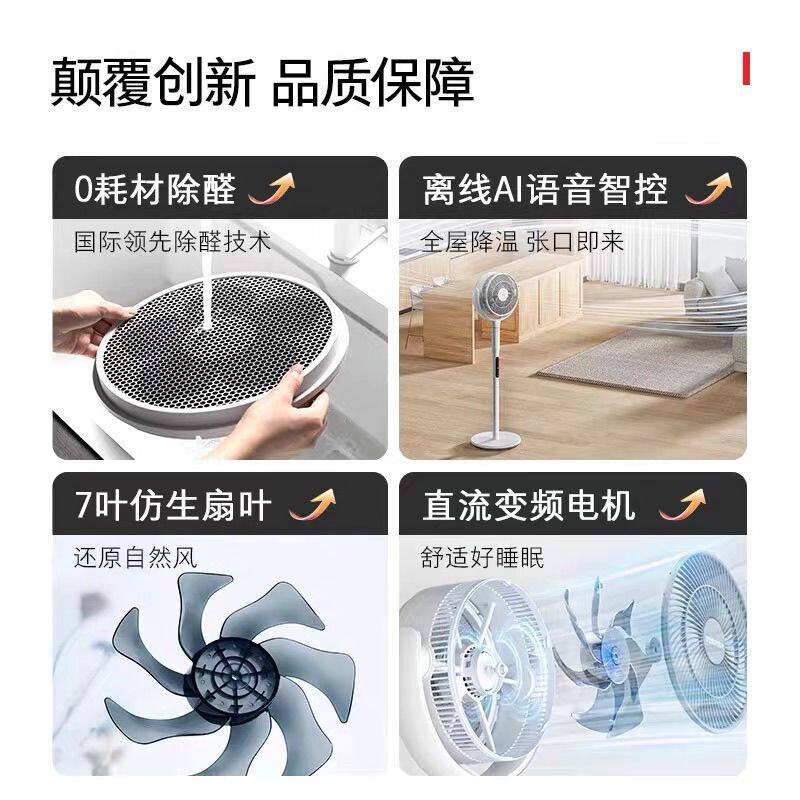 颠覆创新 品质保障

0耗材除醛
国际领先除醛技术

离线AI语音智控
全屋降温 张口即来

7叶仿生扇叶
还原自然风

直流变频电机
舒适好睡眠