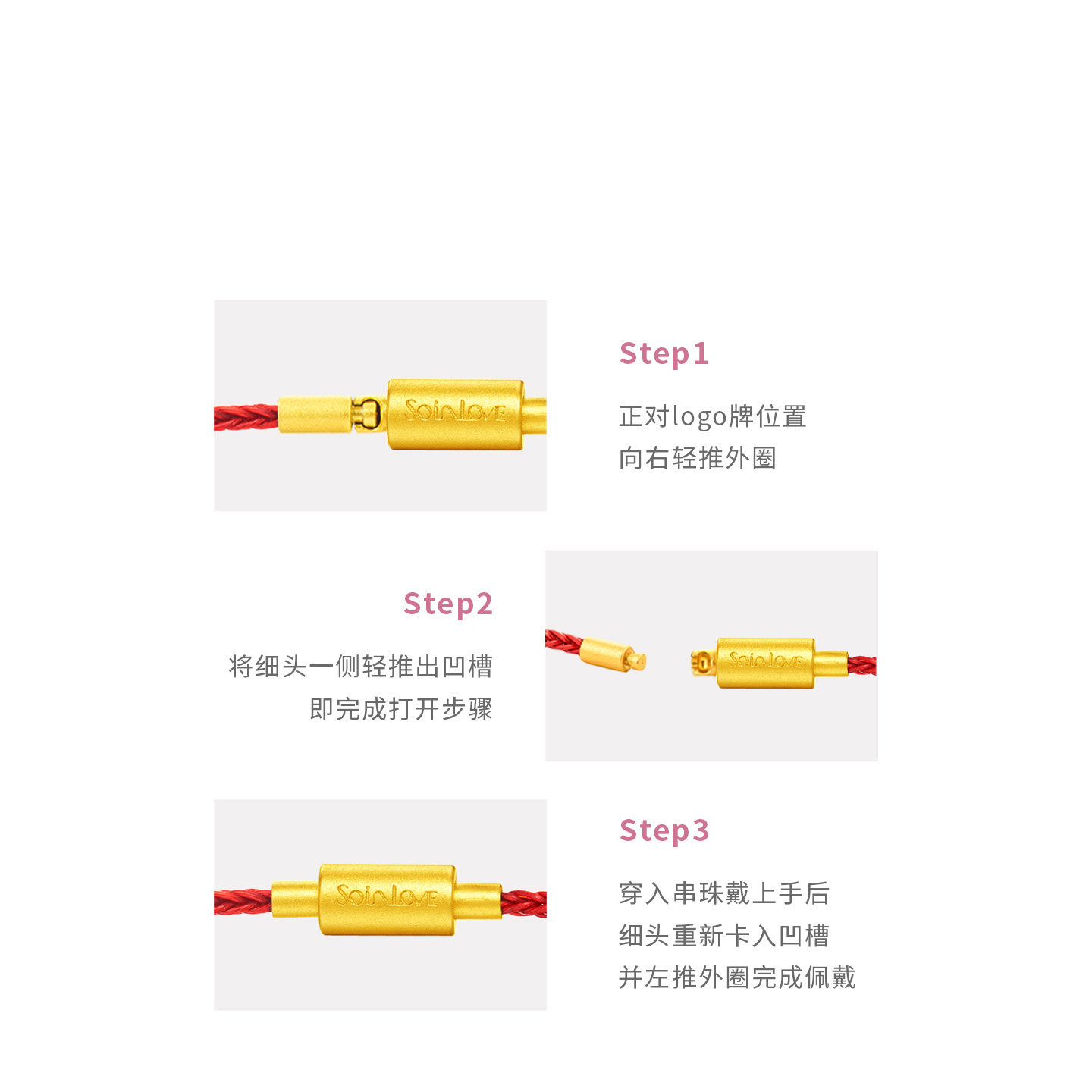 SoinLove

Step1

正对logo牌位置
向右轻推外圈

Step2

将细头一侧轻推出凹槽
即完成打开步骤

SoinLove

SoinLove

Step3

穿入串珠戴上手后
细头重新卡入凹槽
并左推外圈完成佩戴