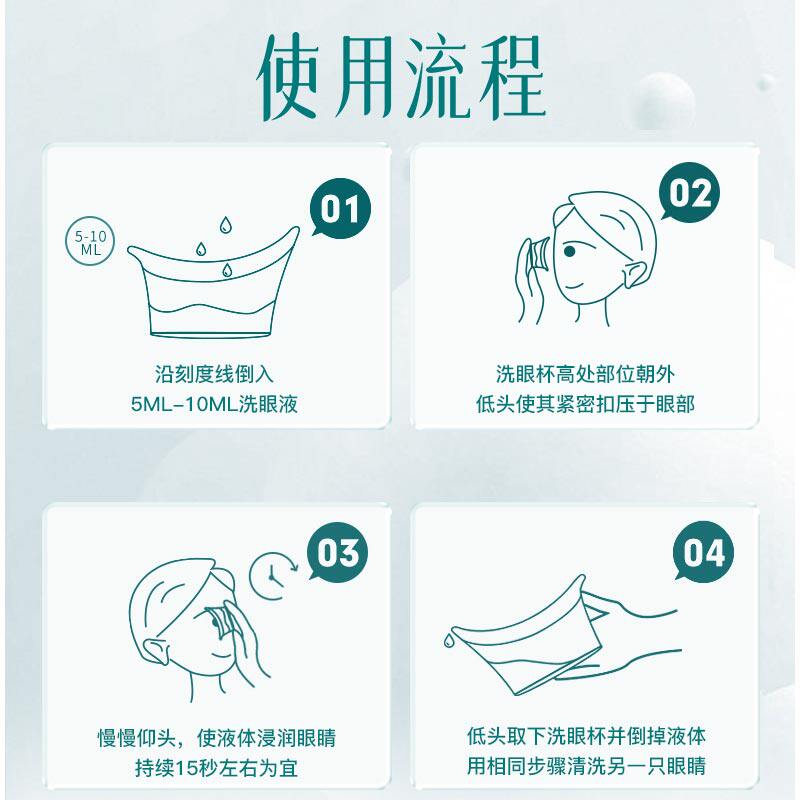 使用流程

01

5-10 ML

沿刻度线倒入
5ML-10ML洗眼液

02

洗眼杯高处部位朝外
低头使其紧密扣压于眼部

03

慢慢仰头，使液体浸润眼睛
持续15秒左右为宜

04

低头取下洗眼杯并倒掉液体
用相同步骤清洗另一只眼睛