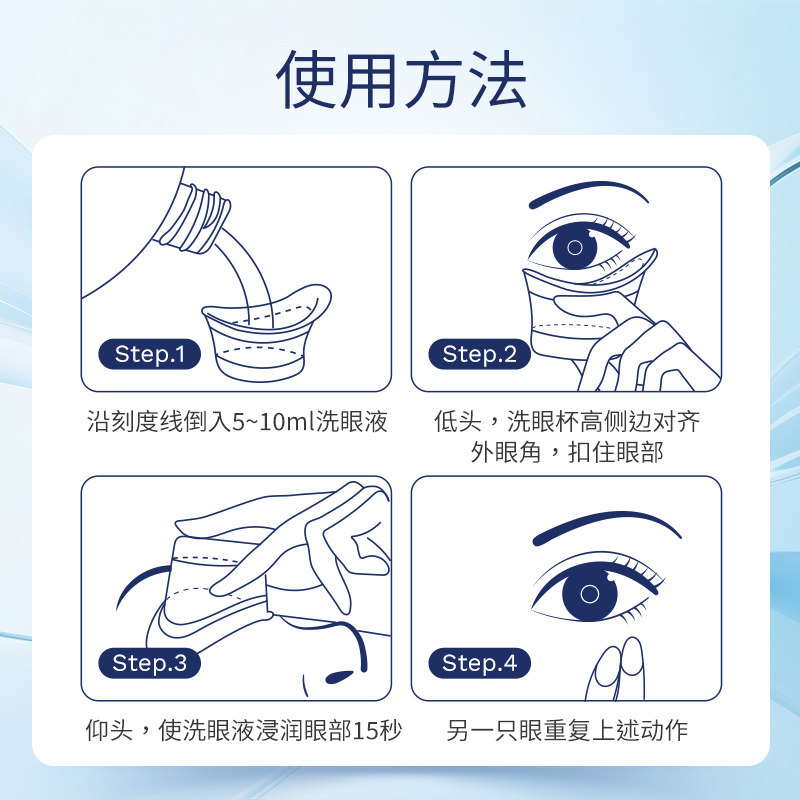 使用方法

Step.1

沿刻度线倒入5~10ml洗眼液

Step.2

低头，洗眼杯高侧边对齐外眼角，扣住眼部

Step.3

仰头，使洗眼液浸润眼部15秒

Step.4

另一只眼重复上述动作